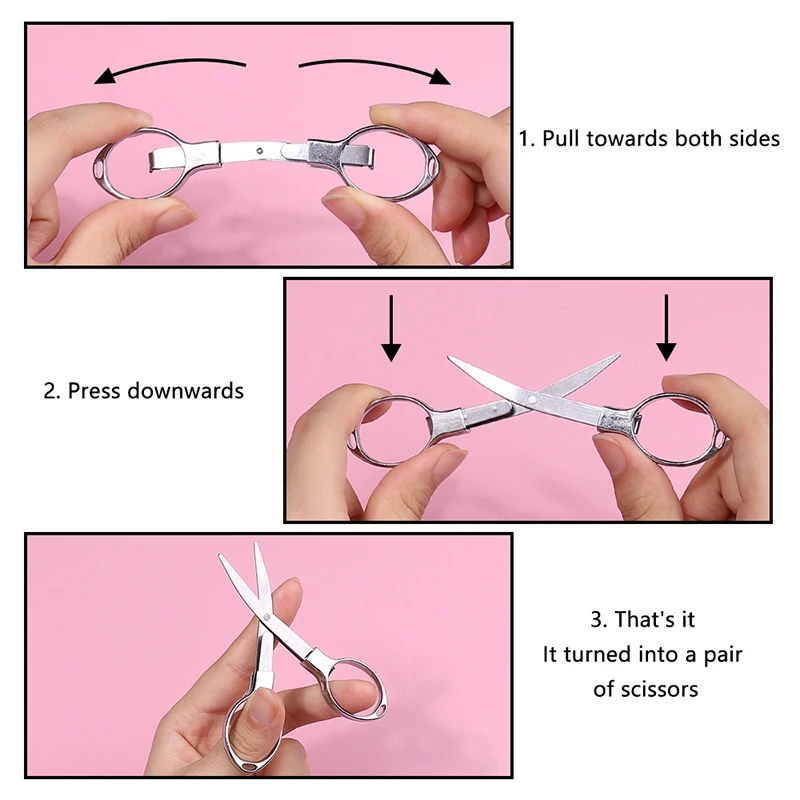 1. Pull towards both sides

2. Press downwards

3. That's it
It turned into a pair of scissors