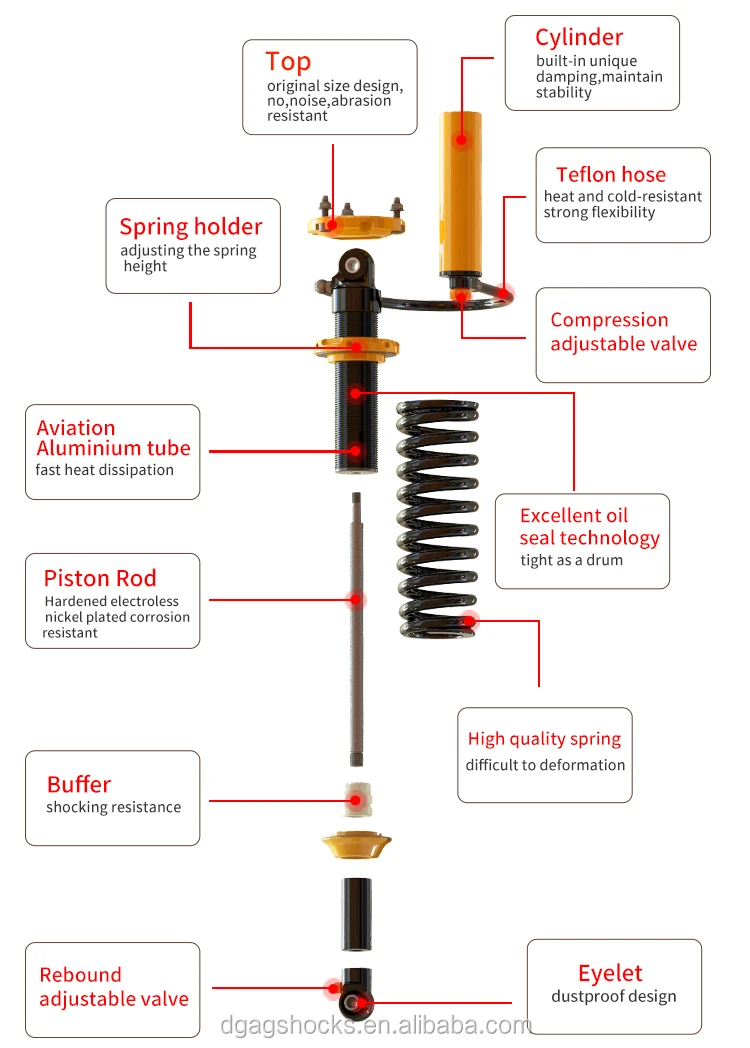 Top
original size design, no,noise,abrasion resistant

Cylinder
built-in unique damping,maintain stability

Teflon hose
heat and cold-resistant strong flexibility

Spring holder
adjusting the spring height

Compression adjustable valve

Aviation Aluminium tube
fast heat dissipation

Excellent oil seal technology
tight as a drum

Piston Rod
Hardened electroless nickel plated corrosion resistant

High quality spring
difficult to deformation

Buffer
shocking resistance

Rebound adjustable valve

Eyelet
dustproof design

dgagshocks.en.alibaba.com