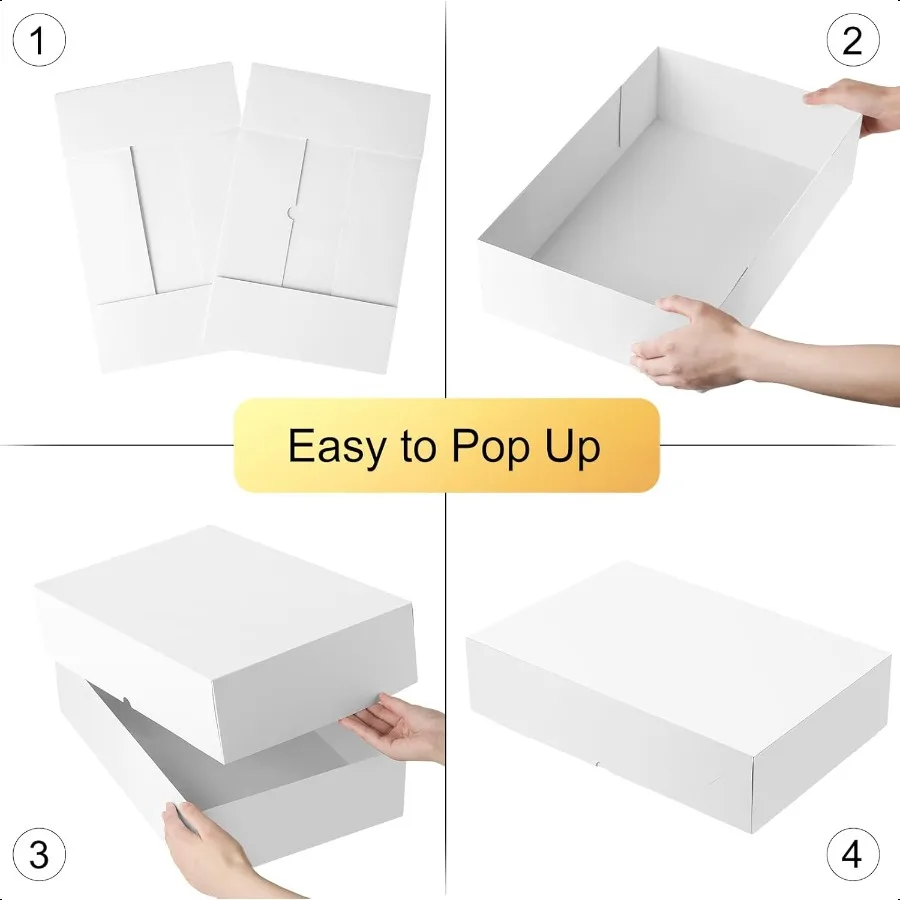 1

2

Easy to Pop Up

3

4