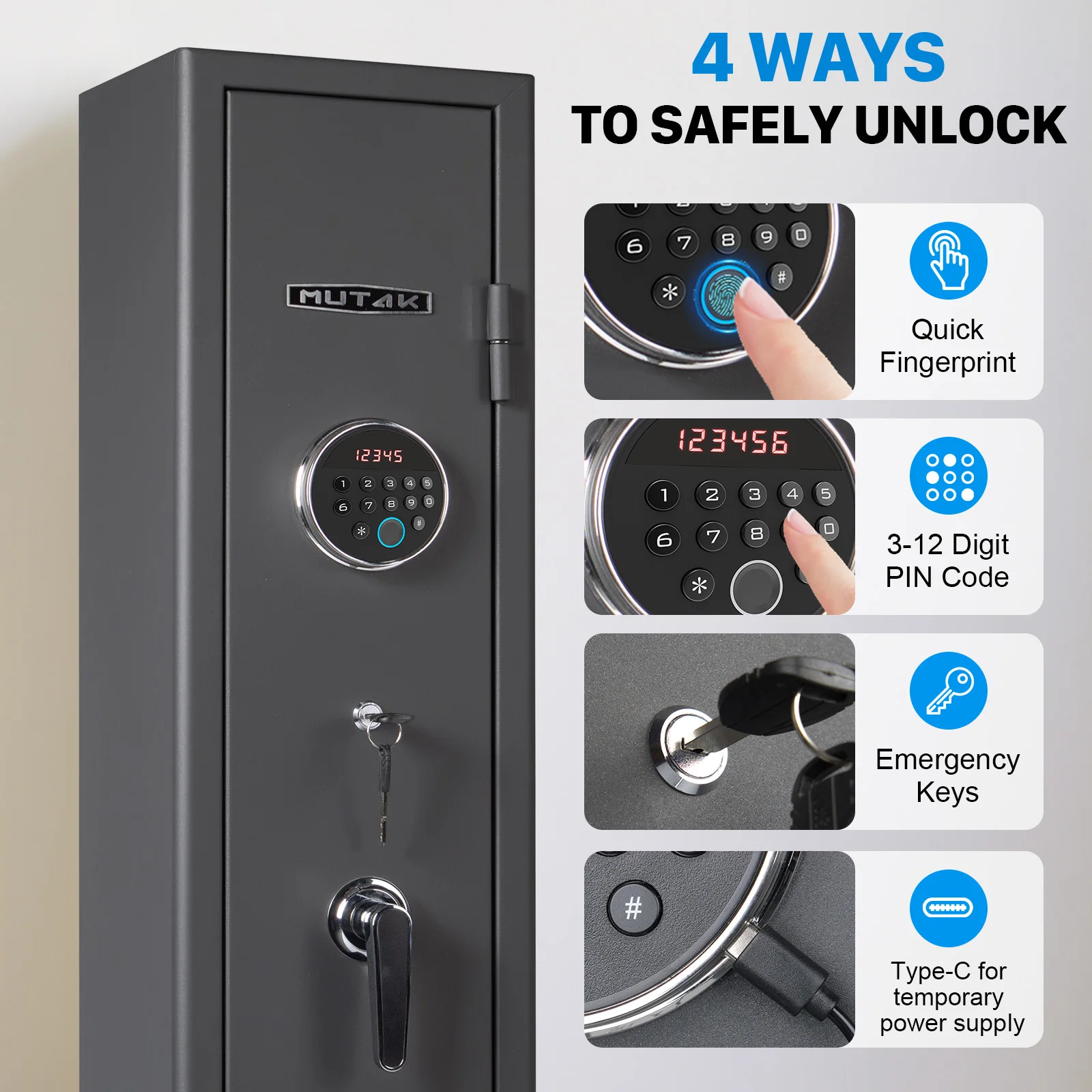 4 WAYS
TO SAFELY UNLOCK

MUTAK

12345

1 2 3 4 5
6 7 8 9 0
* #

6 7 8 9 0
* #

Quick Fingerprint

123456

1 2 3 4 5
6 7 8 0
*

3-12 Digit PIN Code

Emergency Keys

#

Type-C for temporary power supply