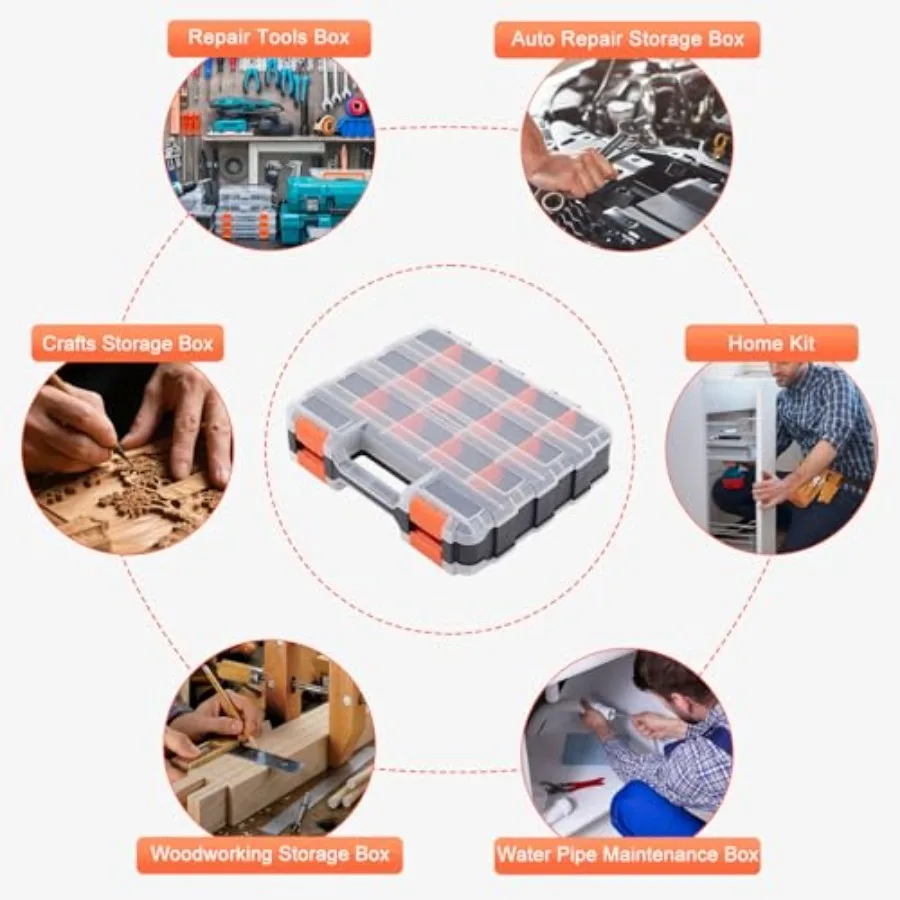 Repair Tools Box

Auto Repair Storage Box

Crafts Storage Box

Home Kit

Woodworking Storage Box

Water Pipe Maintenance Box