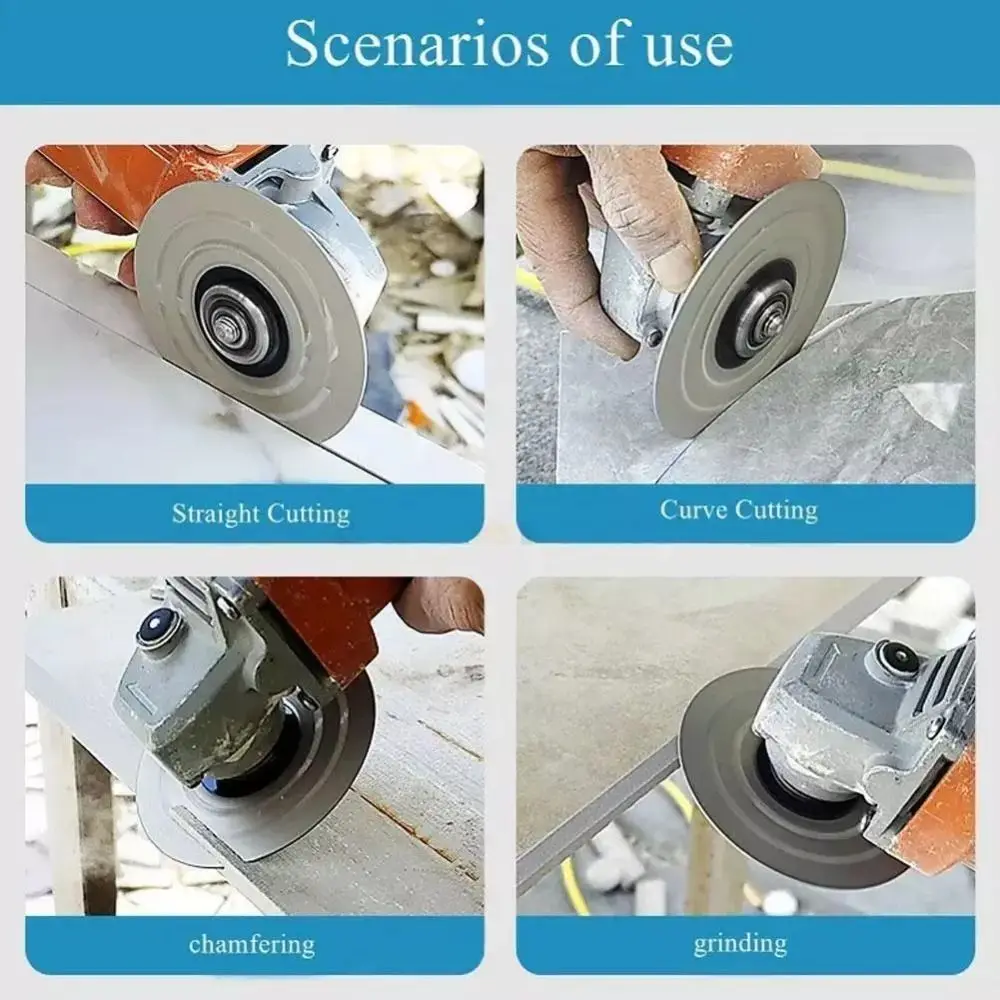 Scenarios of use

Straight Cutting

Curve Cutting

chamfering

grinding