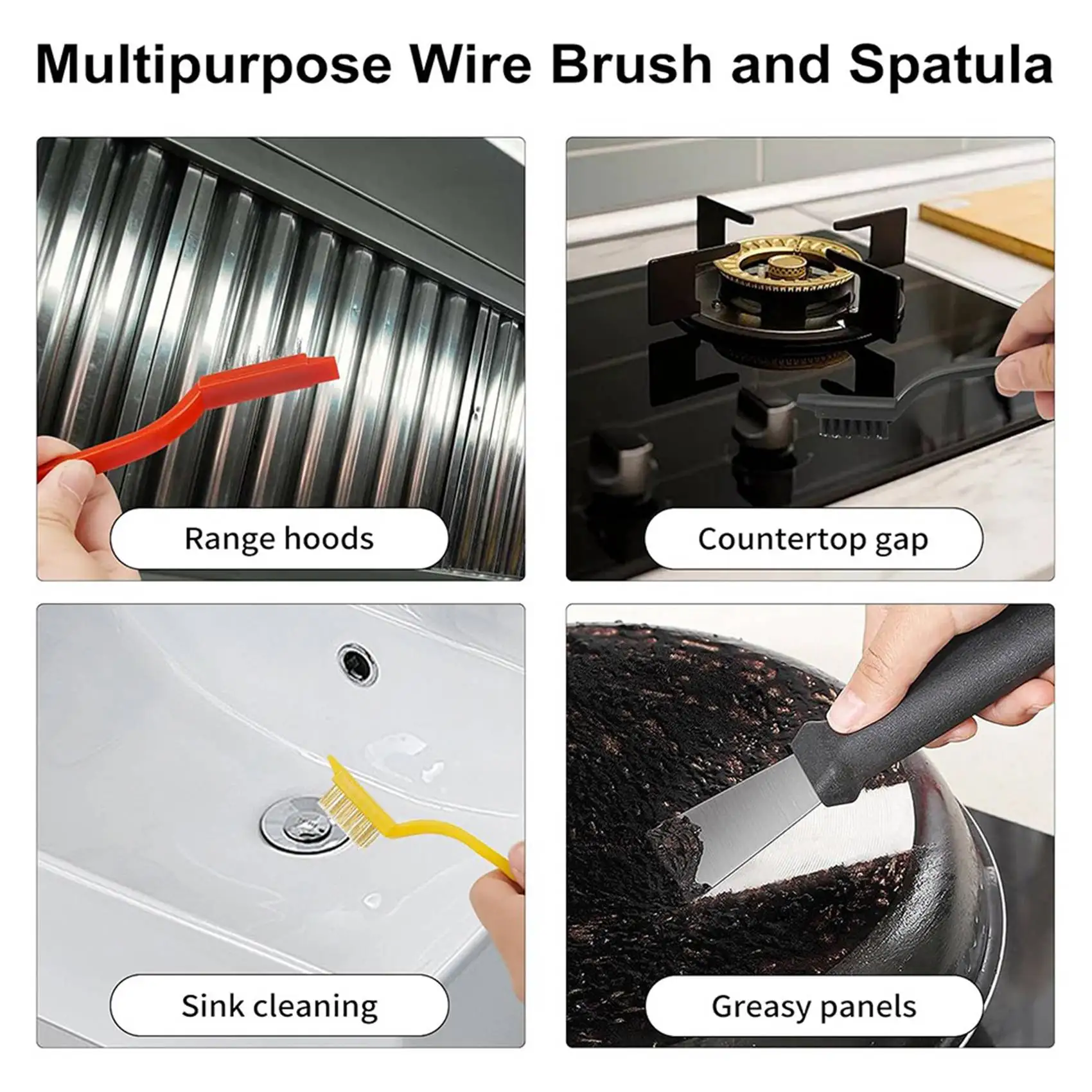 Multipurpose Wire Brush and Spatula

Range hoods

Countertop gap

Sink cleaning

Greasy panels