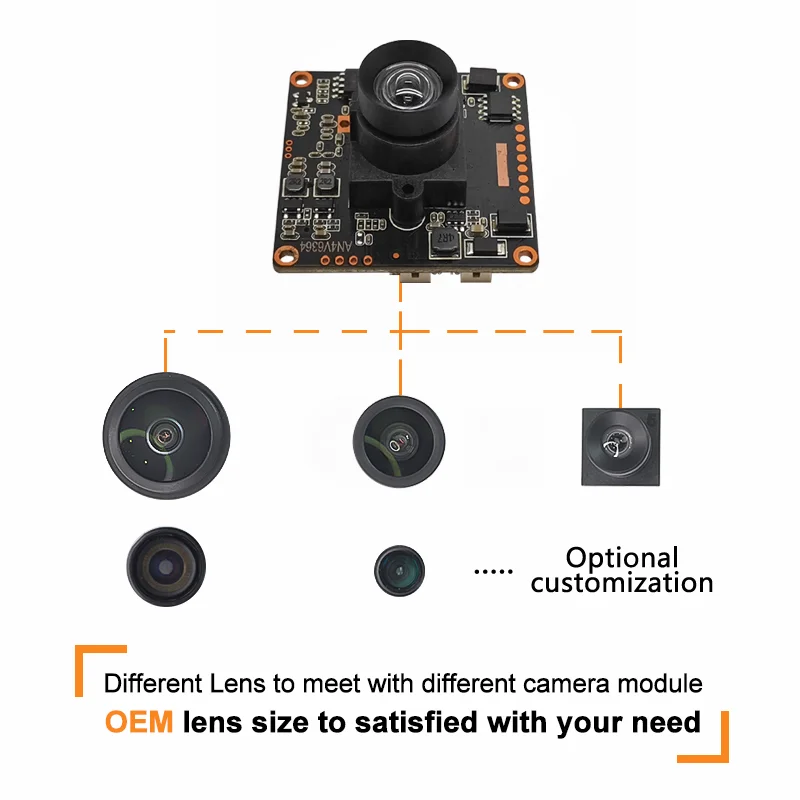 AN4V6364
4R7

..... Optional customization

Different Lens to meet with different camera module
OEM lens size to satisfied with your need