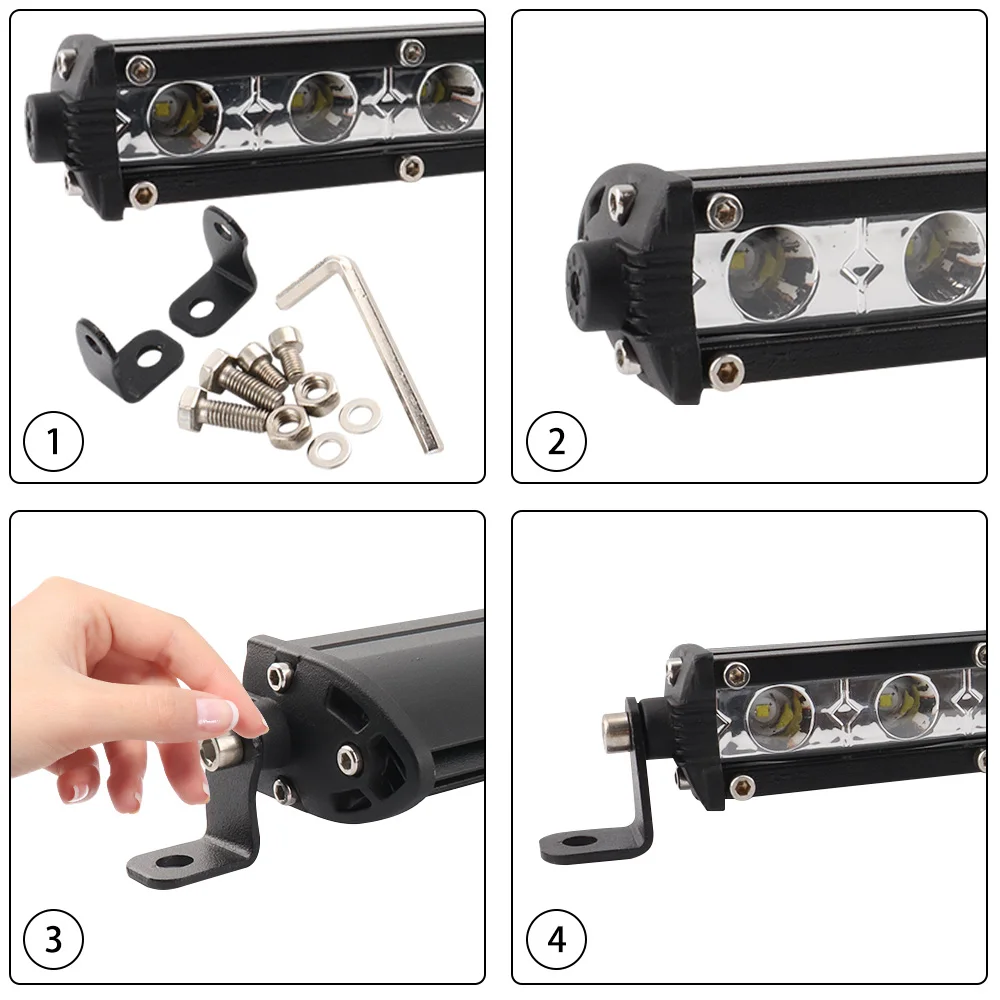 1

2

3

4