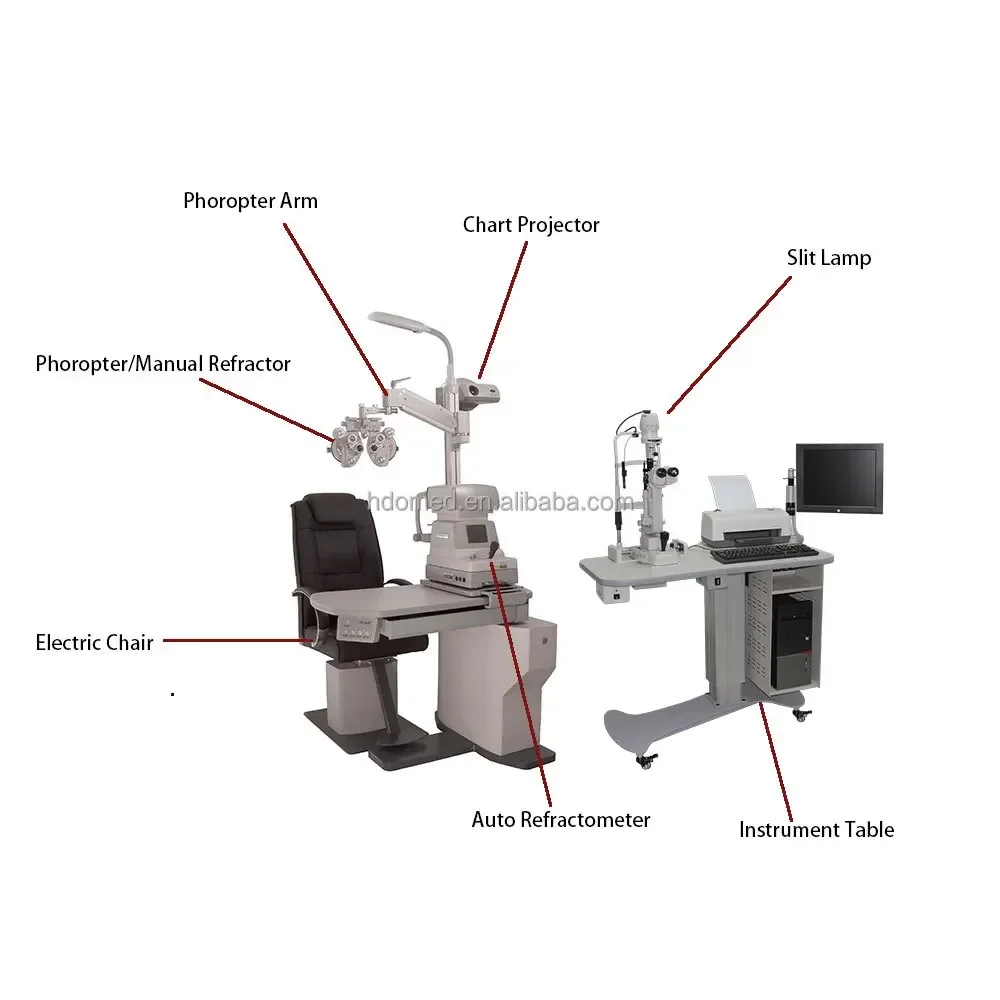 Phoropter Arm

Chart Projector

Slit Lamp

Phoropter/Manual Refractor

hdomed.en.alibaba.com

Electric Chair

Auto Refractometer

Instrument Table