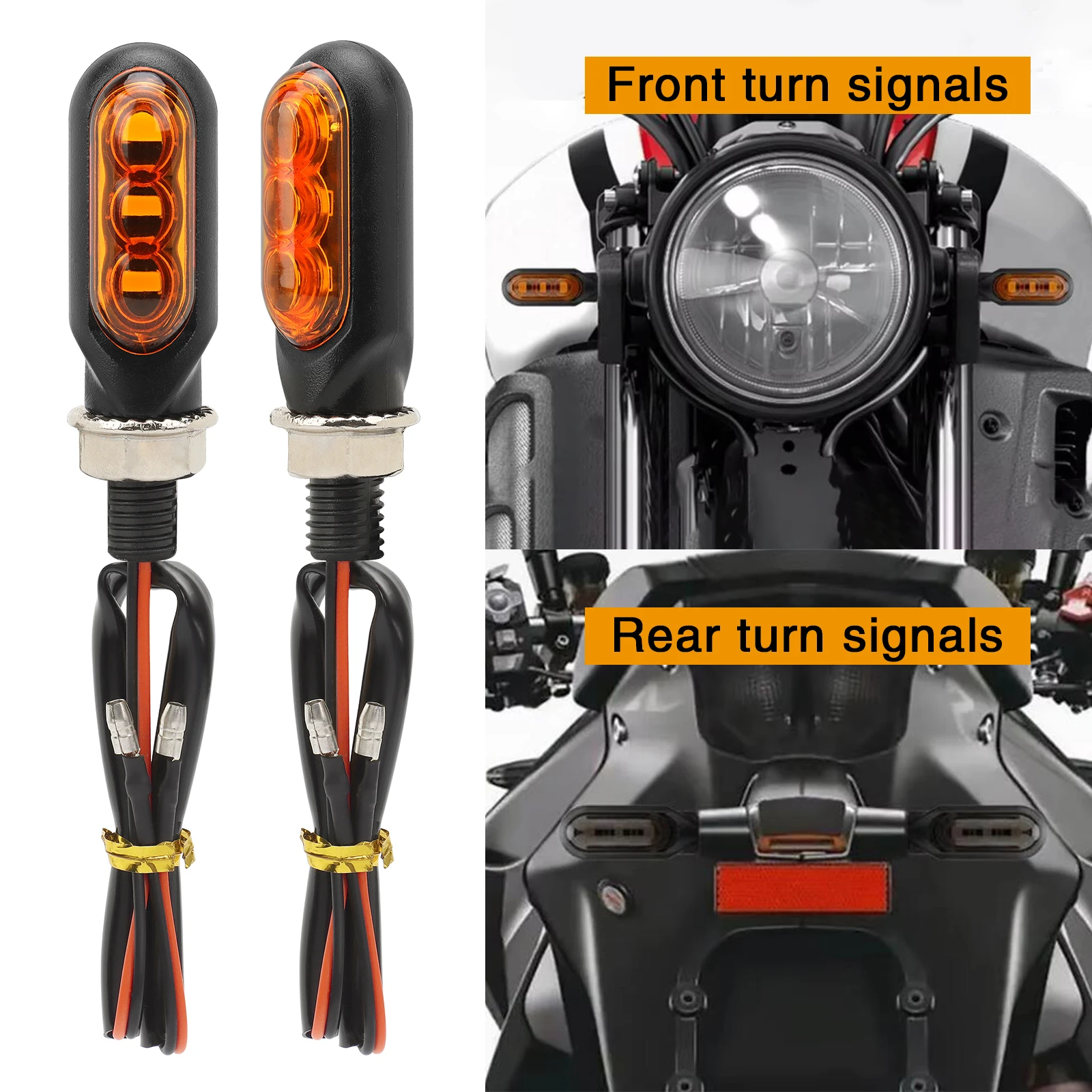 Front turn signals

Rear turn signals