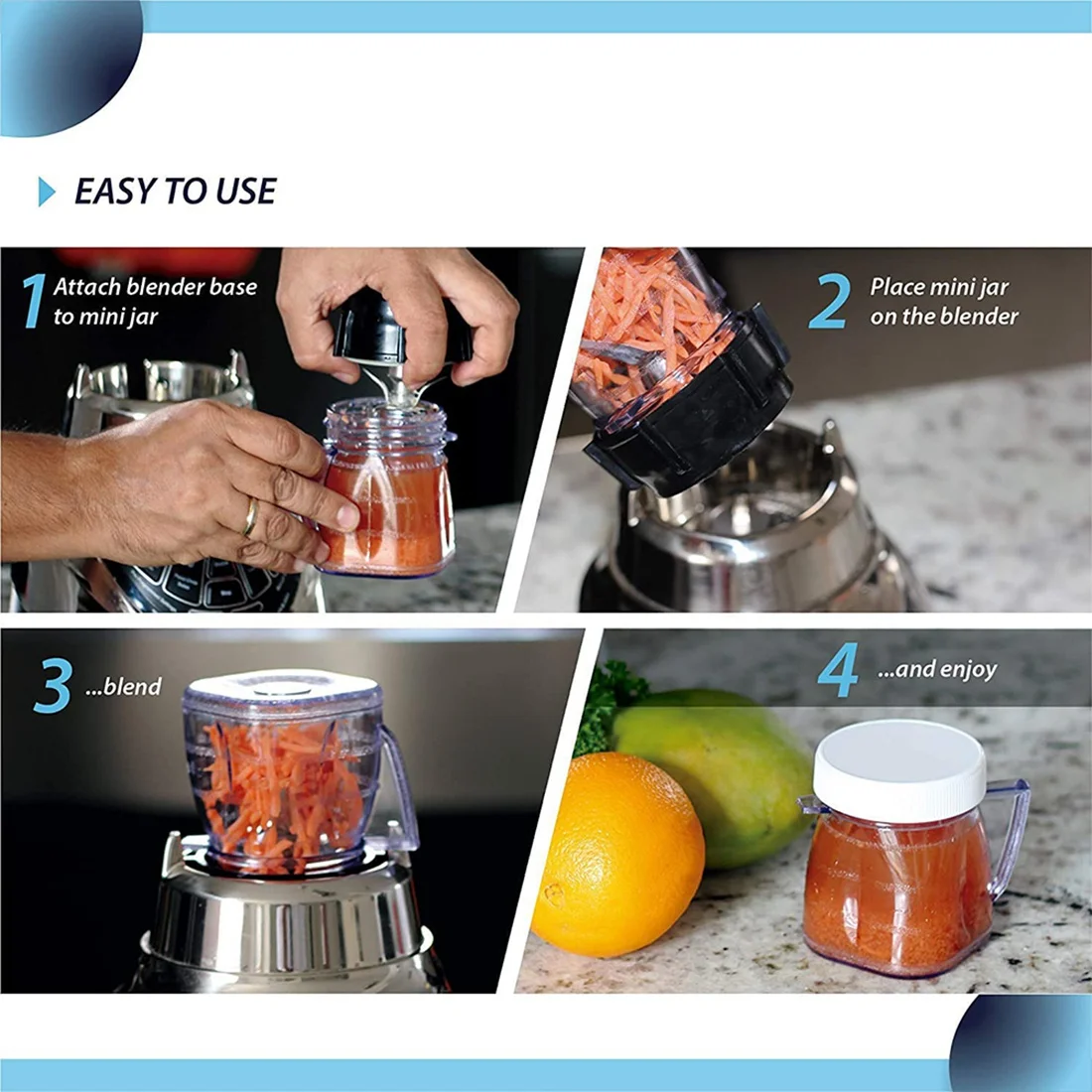 EASY TO USE

1 Attach blender base to mini jar

2 Place mini jar on the blender

3 ...blend

4 ...and enjoy