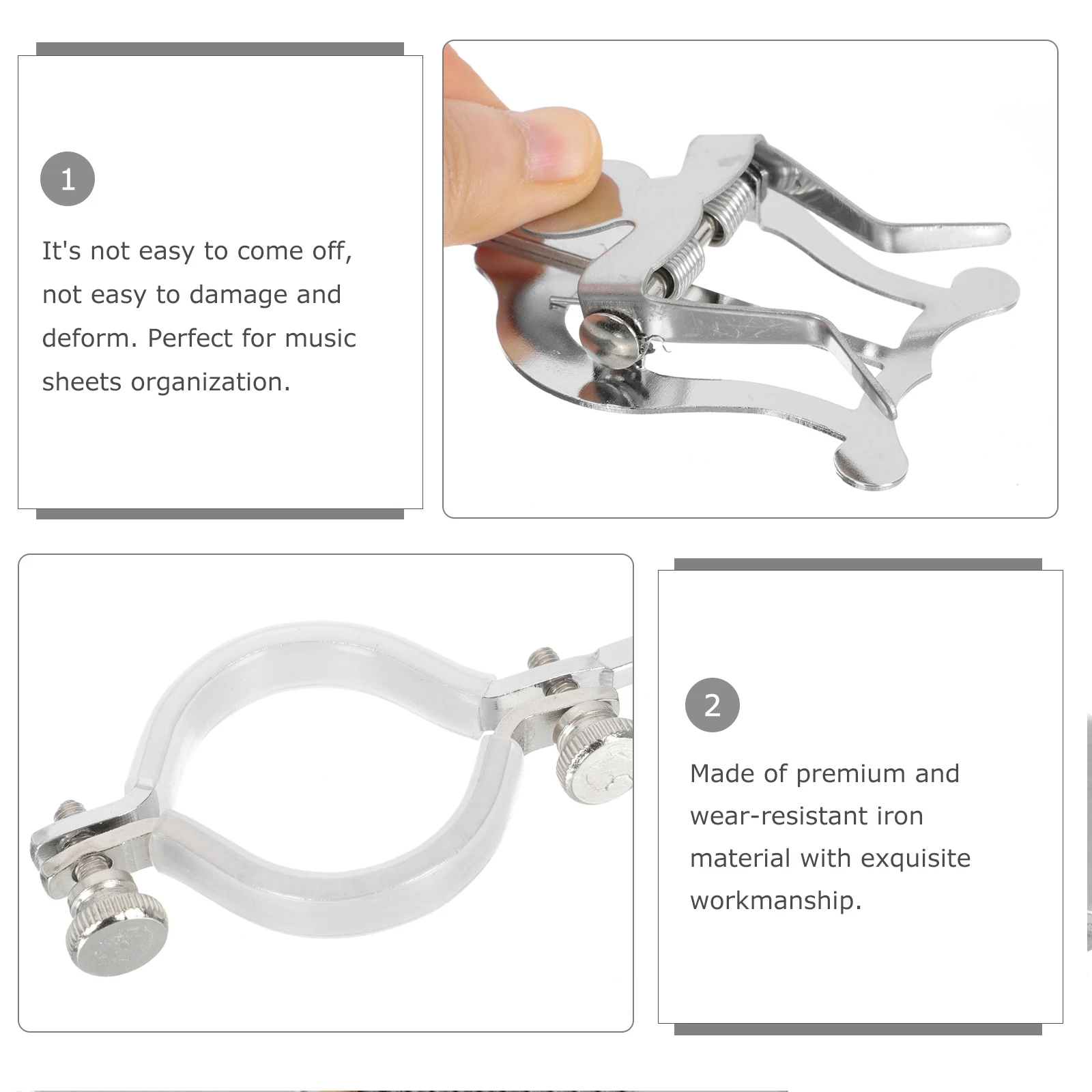 1

It's not easy to come off, not easy to damage and deform. Perfect for music sheets organization.

2

Made of premium and wear-resistant iron material with exquisite workmanship.