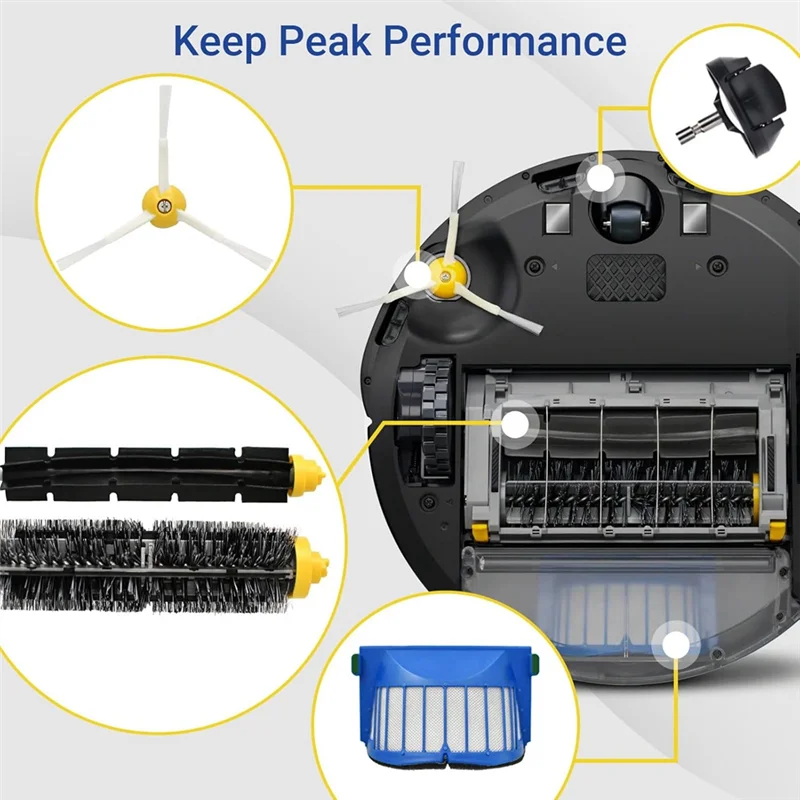 Keep Peak Performance