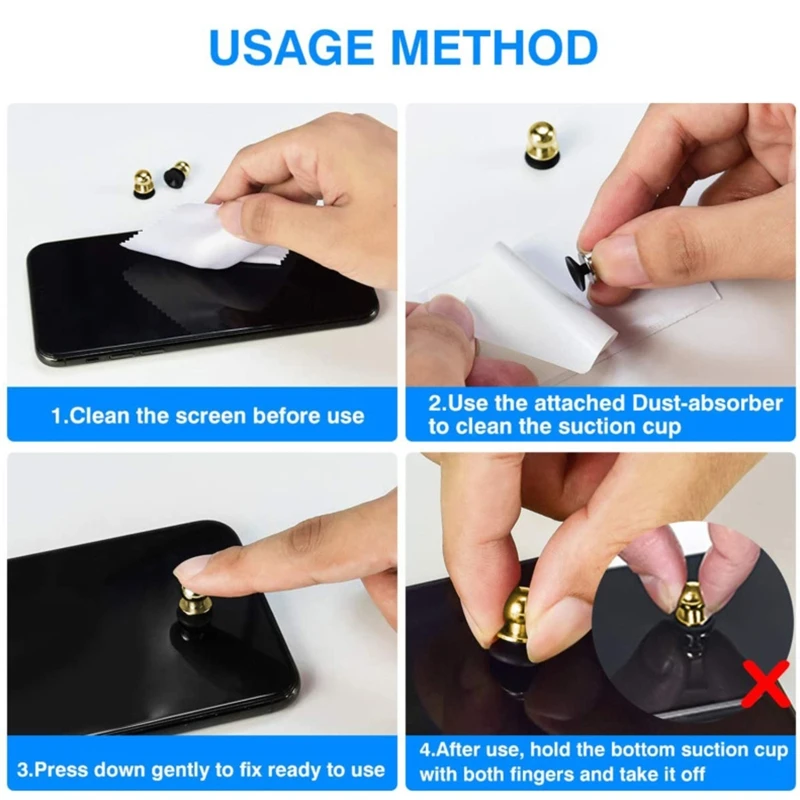 USAGE METHOD

1.Clean the screen before use

2.Use the attached Dust-absorber to clean the suction cup

3.Press down gently to fix ready to use

4.After use, hold the bottom suction cup with both fingers and take it off