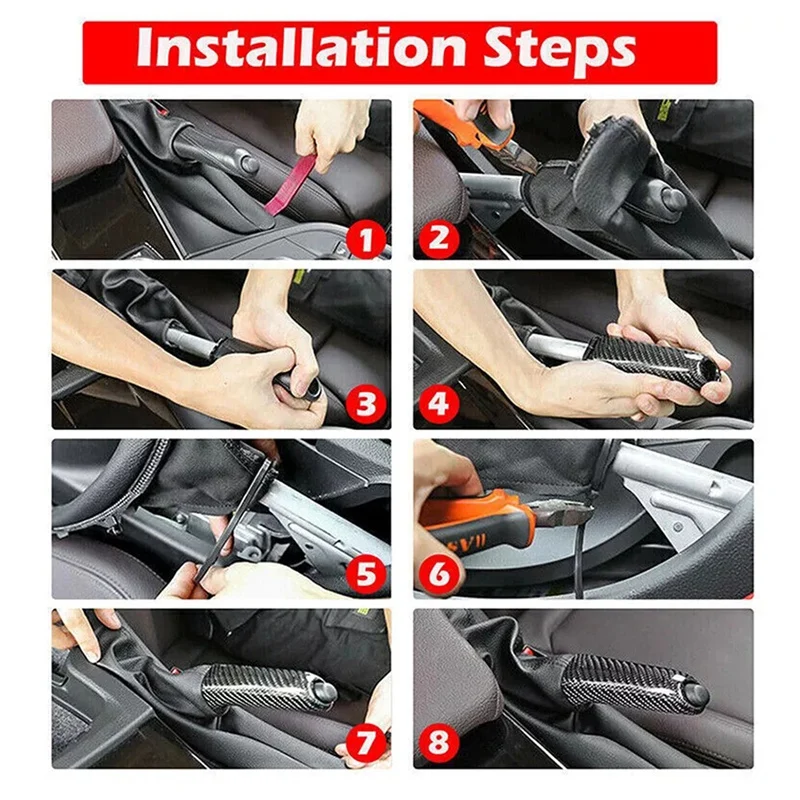 Installation Steps

1

2

3

4

5

6

7

8