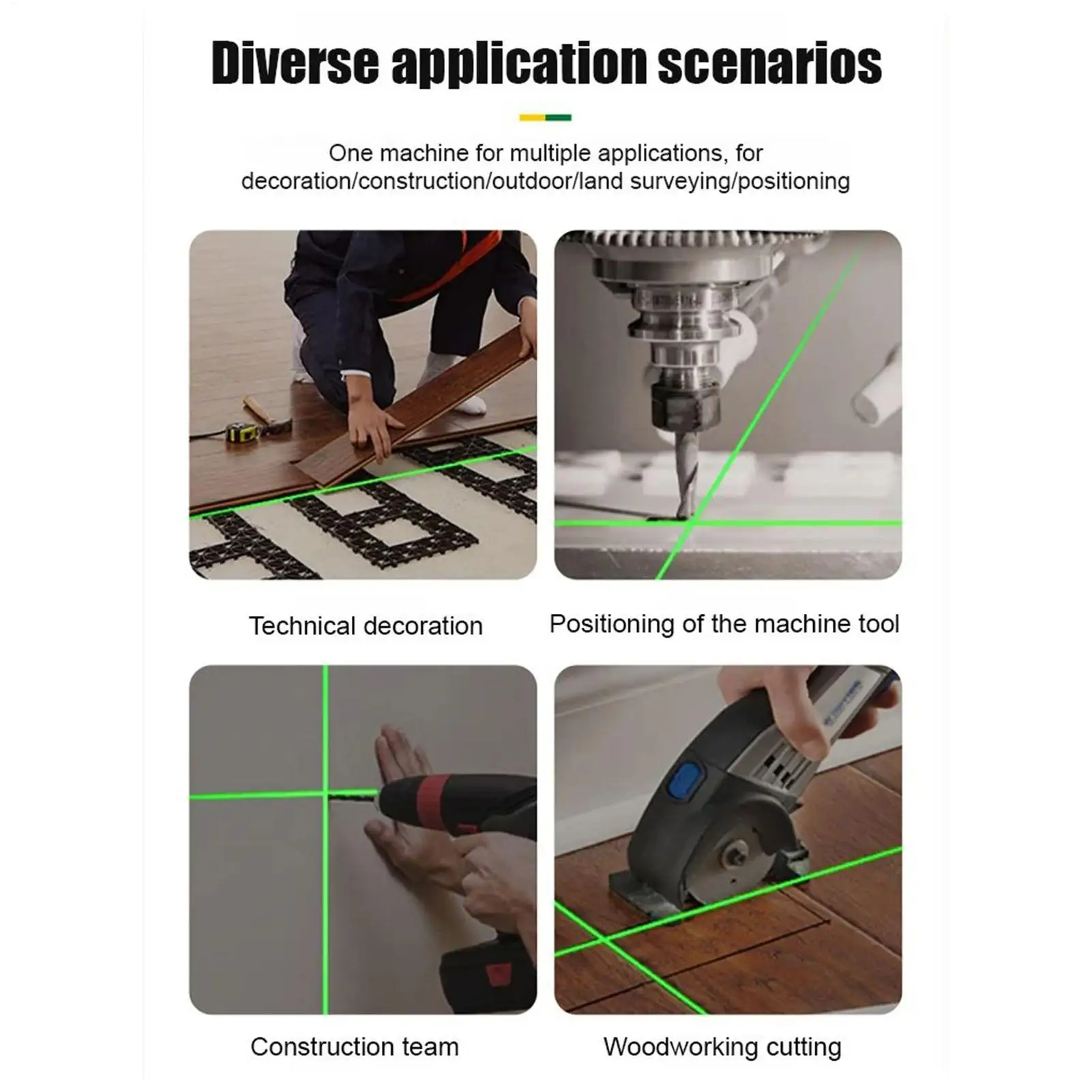 Diverse application scenarios

One machine for multiple applications, for decoration/construction/outdoor/land surveying/positioning

Technical decoration

Positioning of the machine tool

Construction team

Woodworking cutting