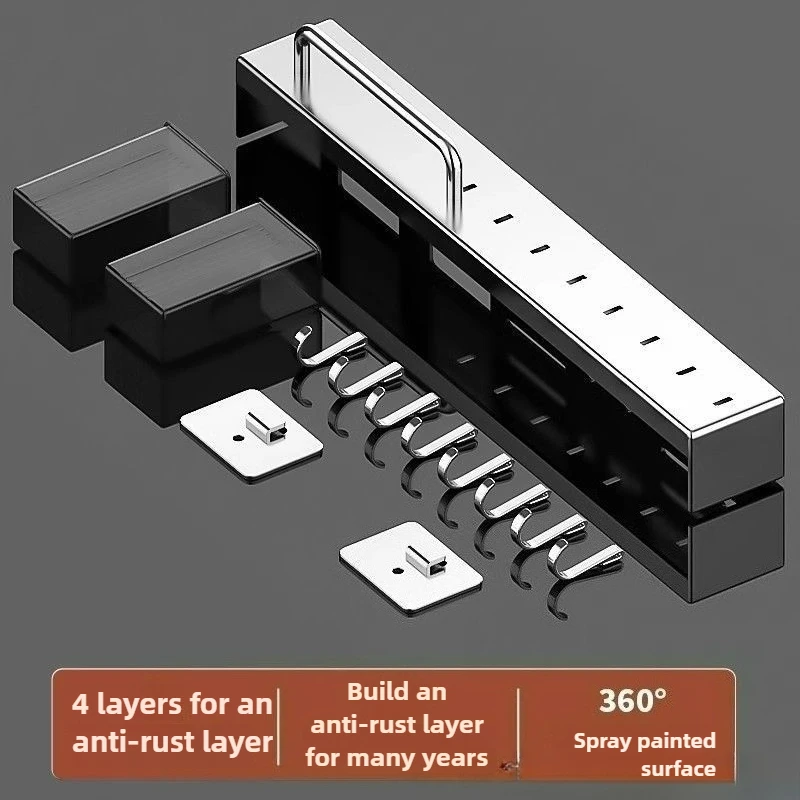 4 layers for an anti-rust layer

Build an anti-rust layer for many years

360°
Spray painted surface