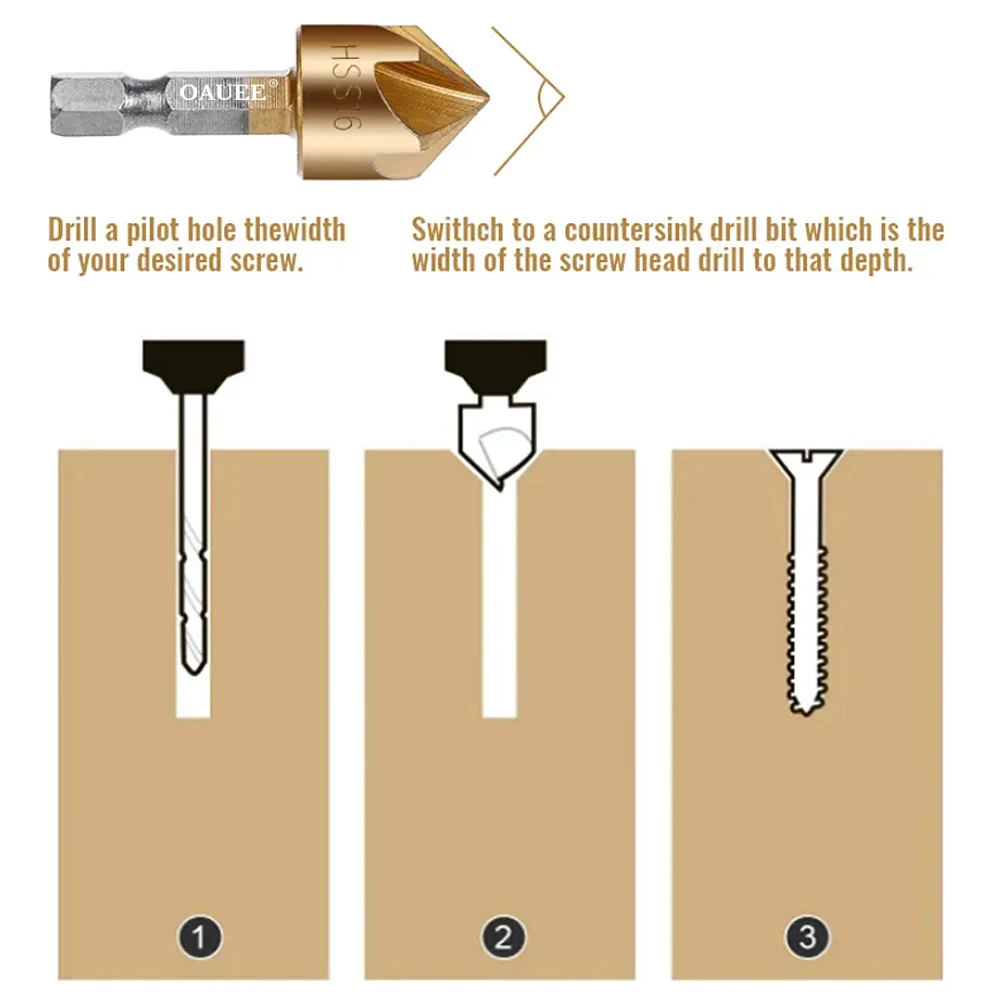 OAUEE®

HSS 6

Drill a pilot hole thewidth of your desired screw.

Swithch to a countersink drill bit which is the width of the screw head drill to that depth.

1

2

3