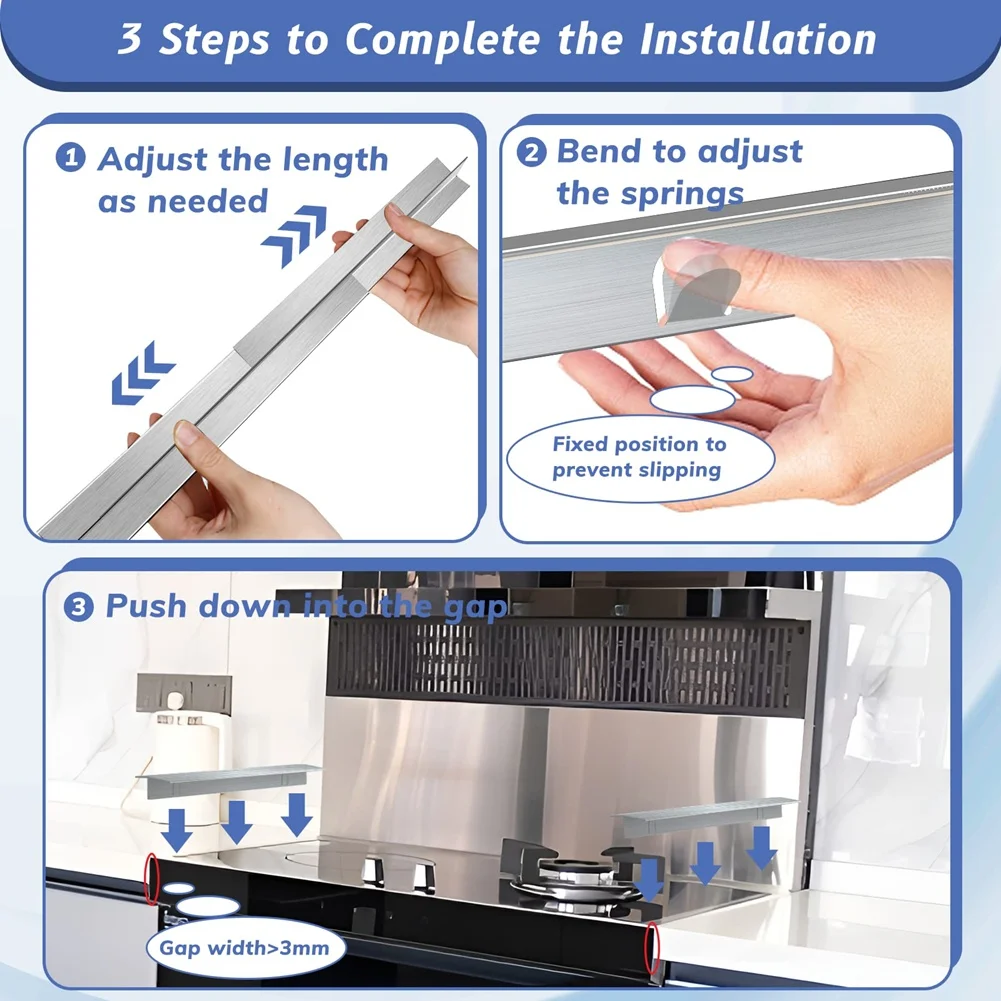 3 Steps to Complete the Installation

1 Adjust the length as needed

2 Bend to adjust the springs

Fixed position to prevent slipping

3 Push down into the gap

Gap width>3mm