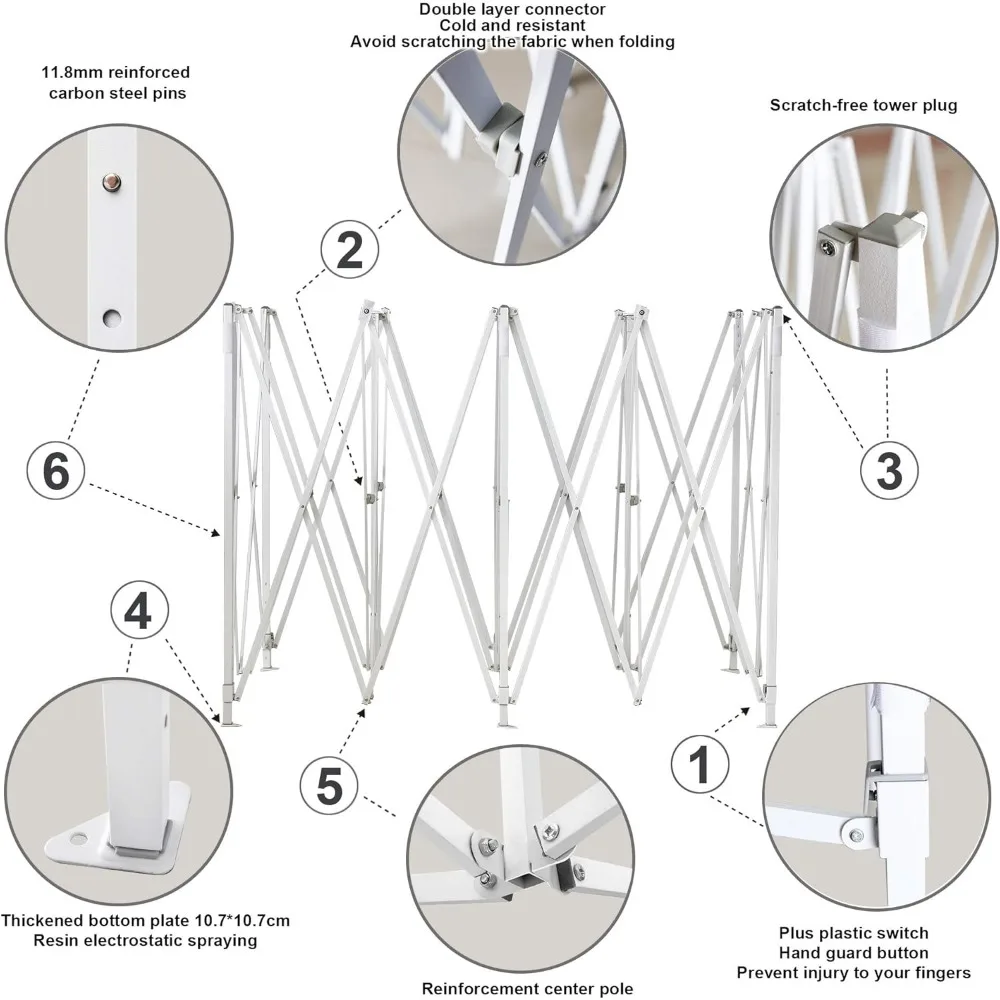 Double layer connector
Cold and resistant
Avoid scratching the fabric when folding

11.8mm reinforced
carbon steel pins

Scratch-free tower plug

2

6

3

4

5

1

Thickened bottom plate 10.7*10.7cm
Resin electrostatic spraying

Reinforcement center pole

Plus plastic switch
Hand guard button
Prevent injury to your fingers