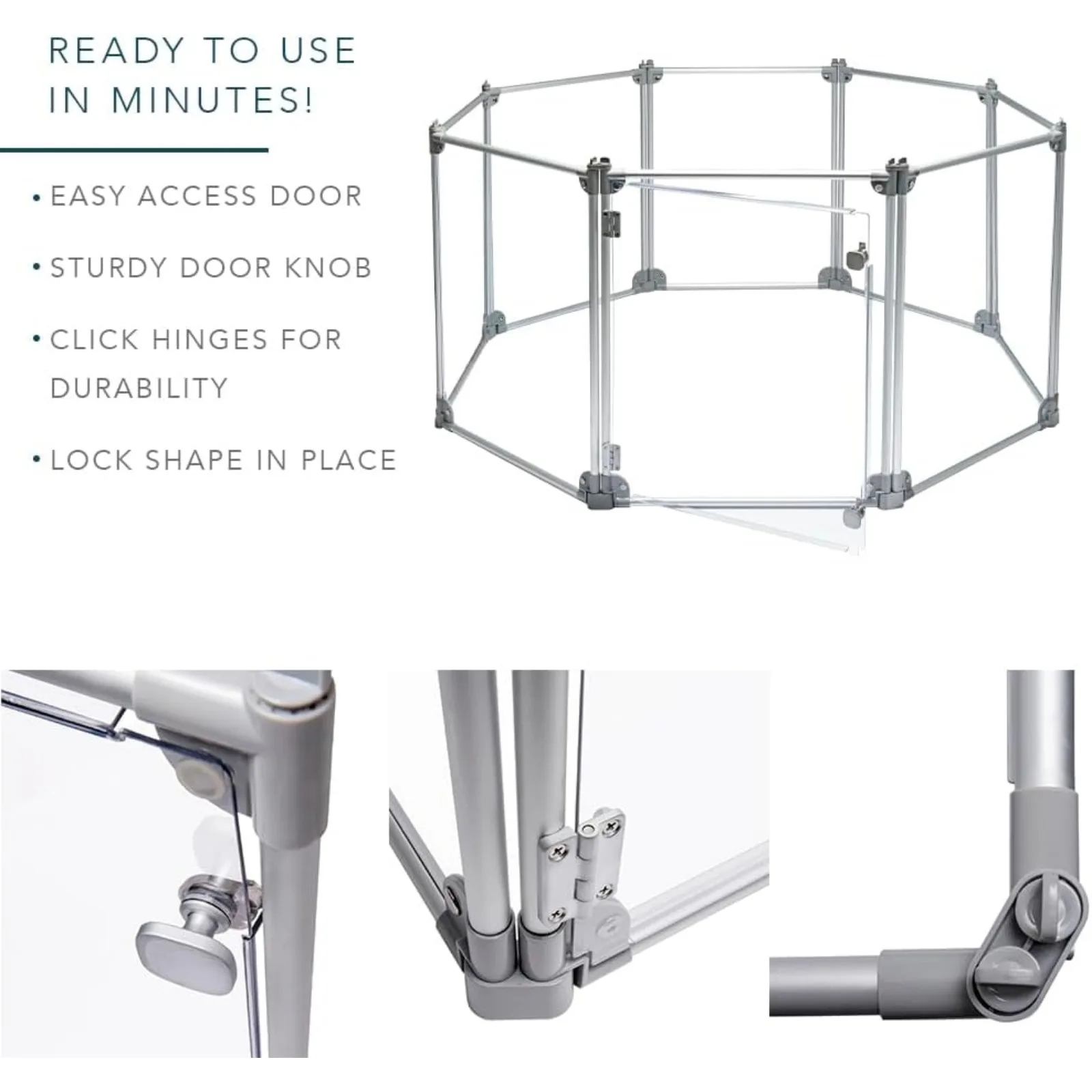 READY TO USE IN MINUTES!

• EASY ACCESS DOOR

• STURDY DOOR KNOB

• CLICK HINGES FOR DURABILITY

• LOCK SHAPE IN PLACE