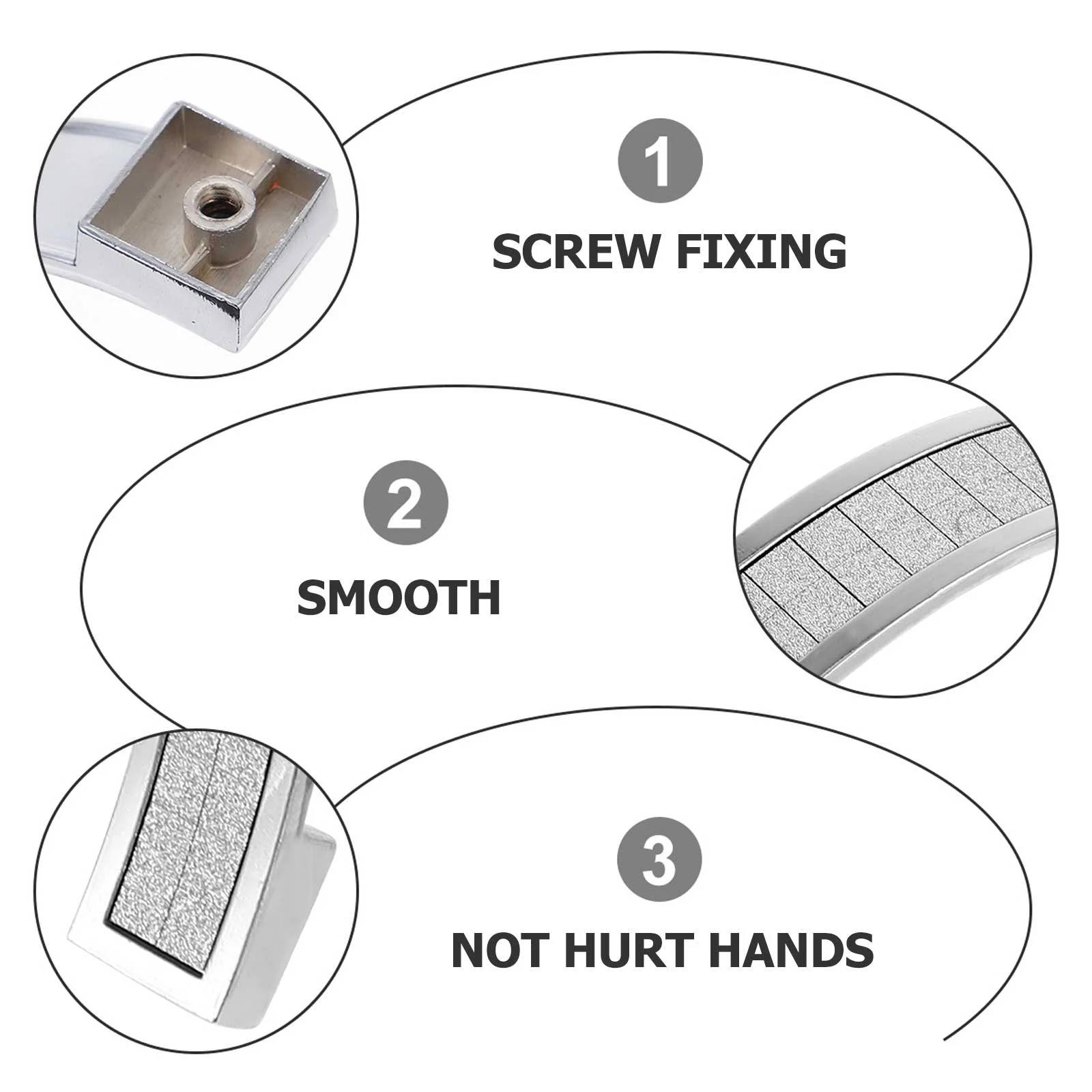 1
SCREW FIXING

2
SMOOTH

3
NOT HURT HANDS