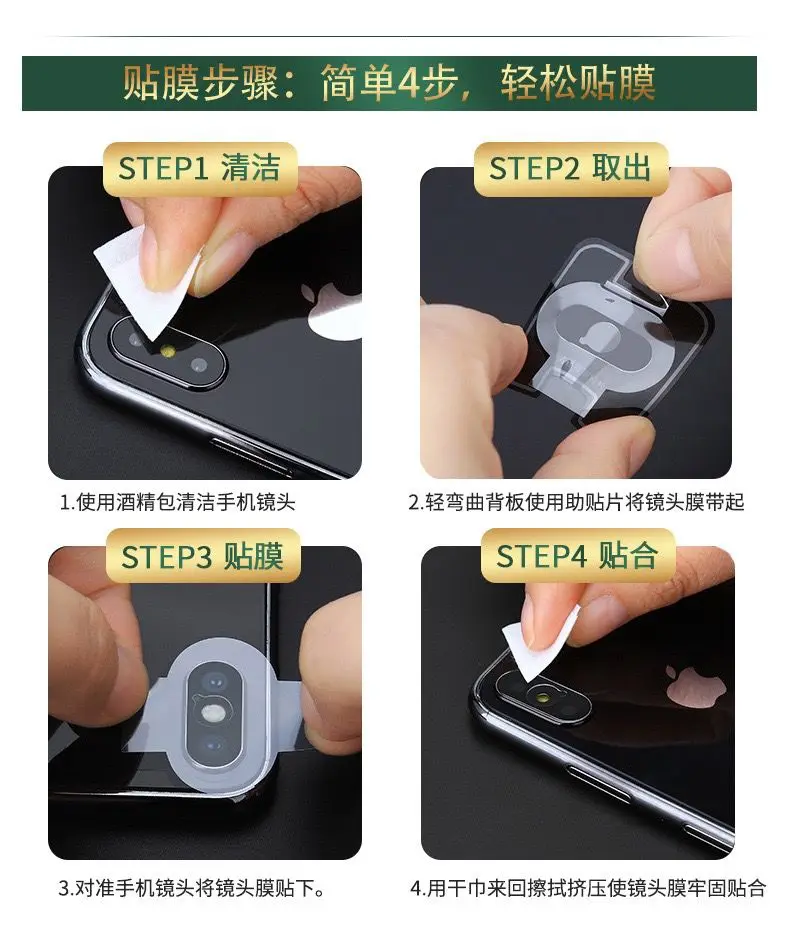 贴膜步骤：简单4步，轻松贴膜

STEP1 清洁

1.使用酒精包清洁手机镜头

STEP2 取出

2.轻弯曲背板使用助贴片将镜头膜带起

STEP3 贴膜

3.对准手机镜头将镜头膜贴下。

STEP4 贴合

4.用干巾来回擦拭挤压使镜头膜牢固贴合