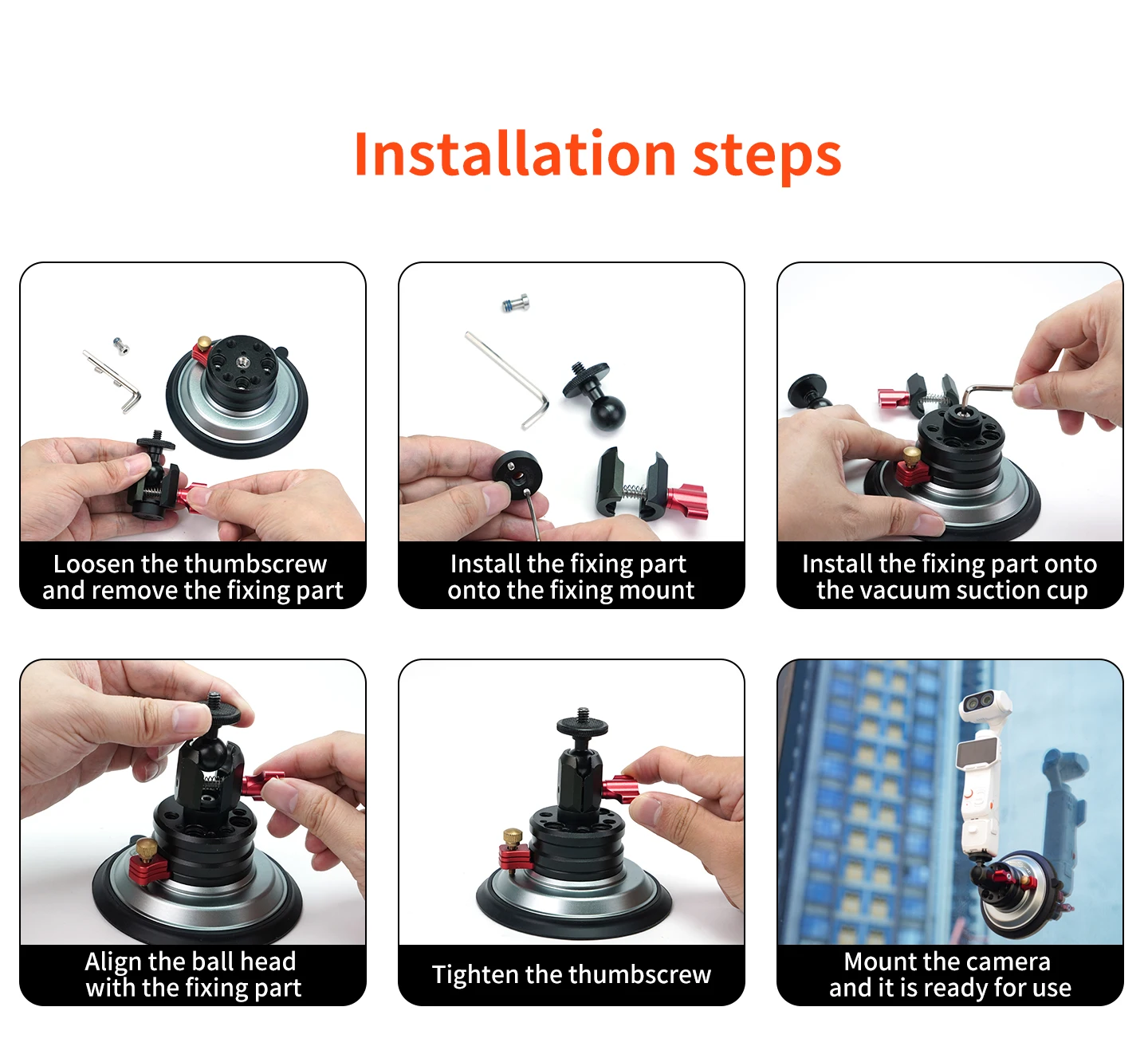 Installation steps

Loosen the thumbscrew
and remove the fixing part

Install the fixing part
onto the fixing mount

Install the fixing part onto
the vacuum suction cup

Align the ball head
with the fixing part

Tighten the thumbscrew

Mount the camera
and it is ready for use