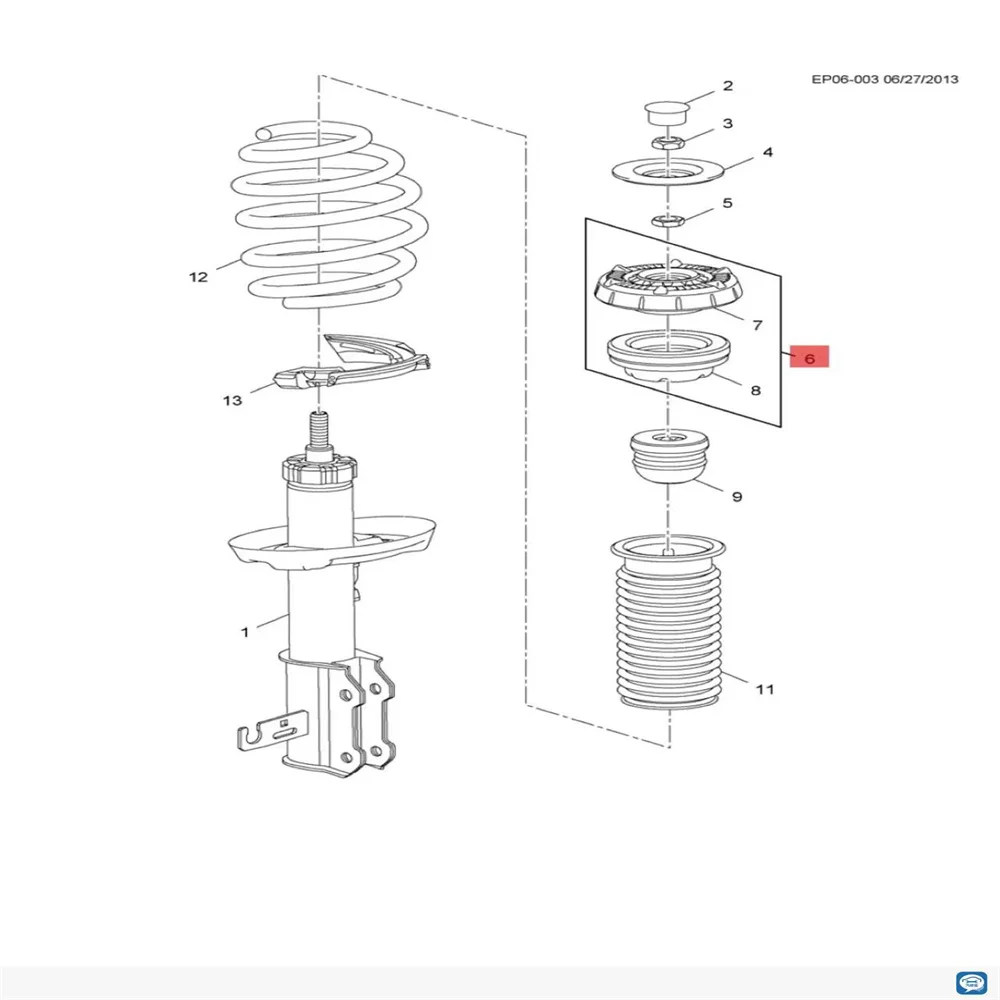 EP06-003 06/27/2013

2
3
4
5
12
7
6
8
13
9
1
11