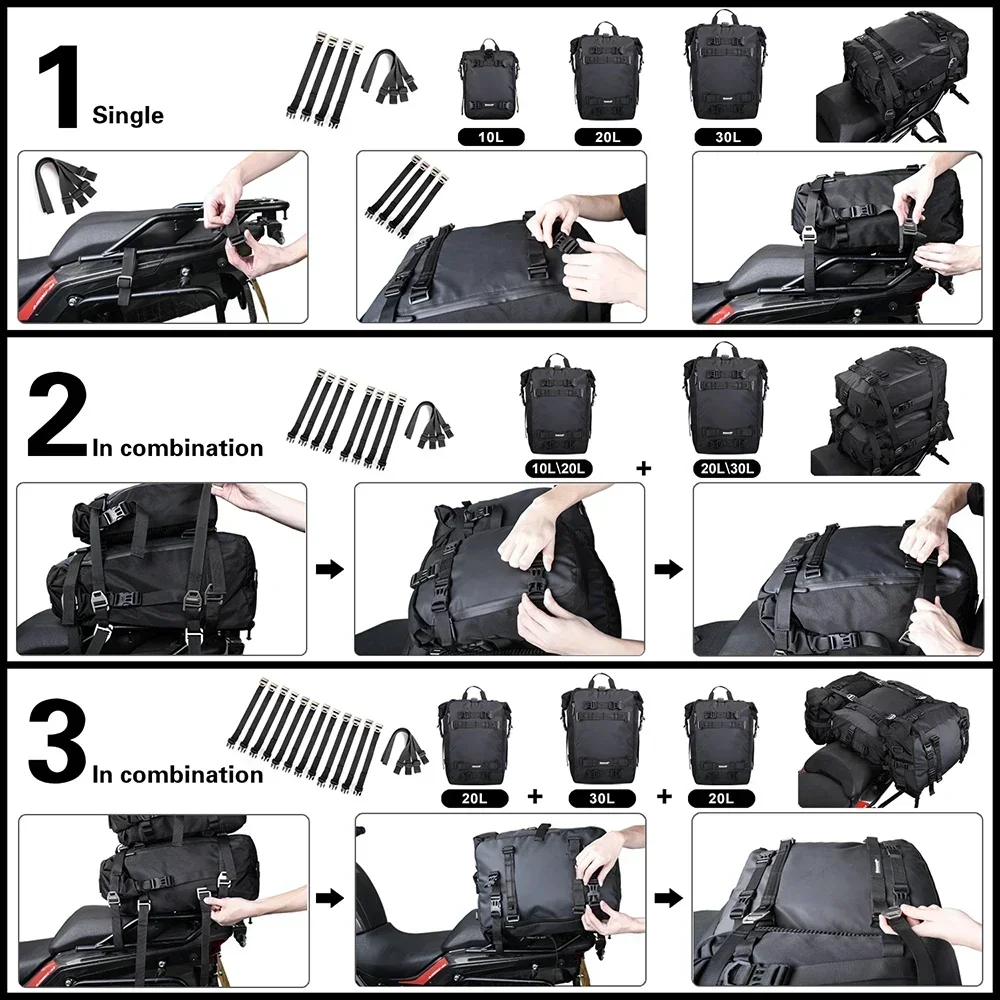 1 Single

10L

20L

30L

2 In combination

10L\20L

+

20L\30L

3 In combination

20L

+

30L

+

20L