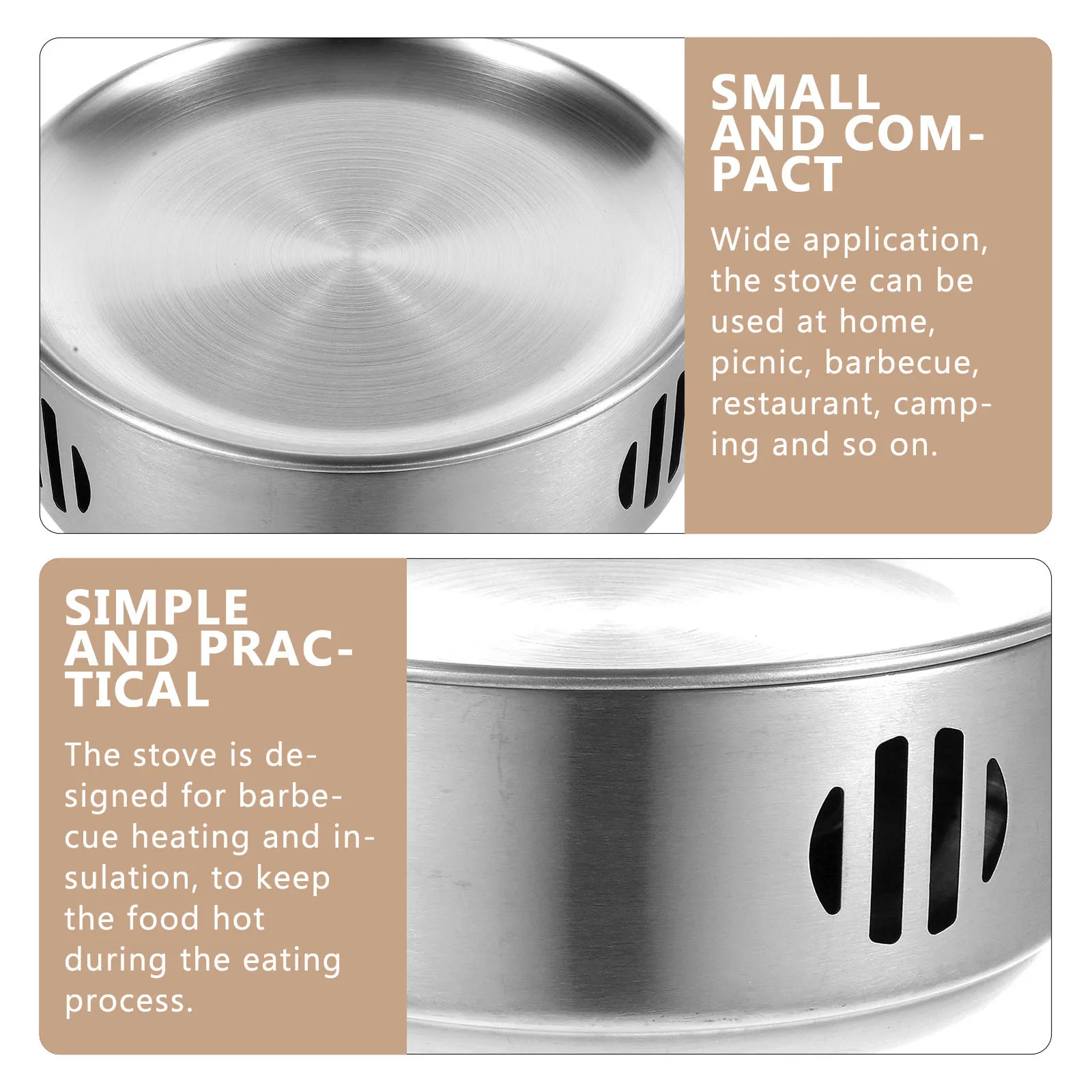 SMALL AND COMPACT

Wide application, the stove can be used at home, picnic, barbecue, restaurant, camping and so on.

SIMPLE AND PRACTICAL

The stove is designed for barbecue heating and insulation, to keep the food hot during the eating process.