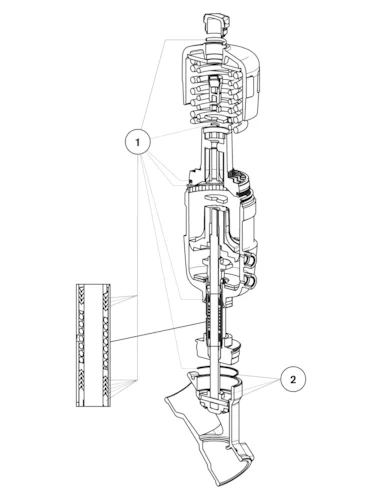 1
2