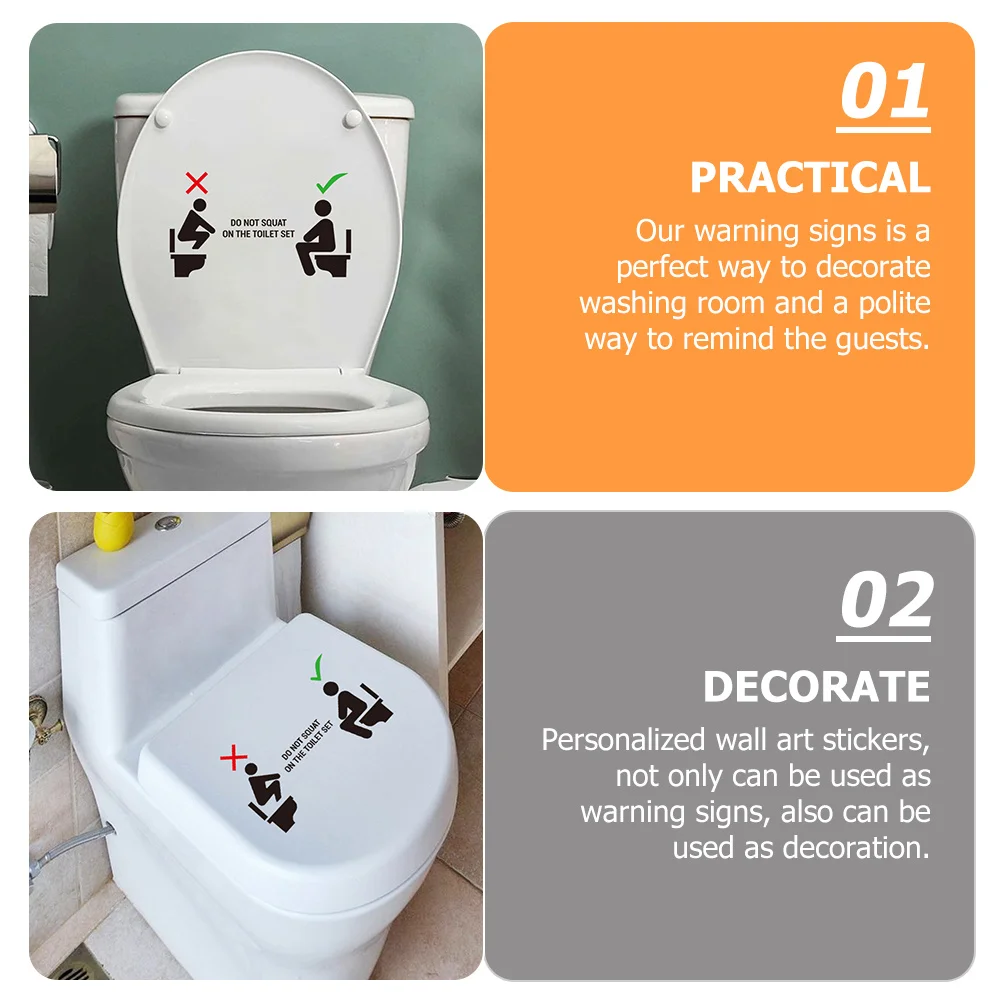 DO NOT SQUAT ON THE TOILET SET

01

PRACTICAL

Our warning signs is a perfect way to decorate washing room and a polite way to remind the guests.

DO NOT SQUAT ON THE TOILET SET

02

DECORATE

Personalized wall art stickers, not only can be used as warning signs, also can be used as decoration.