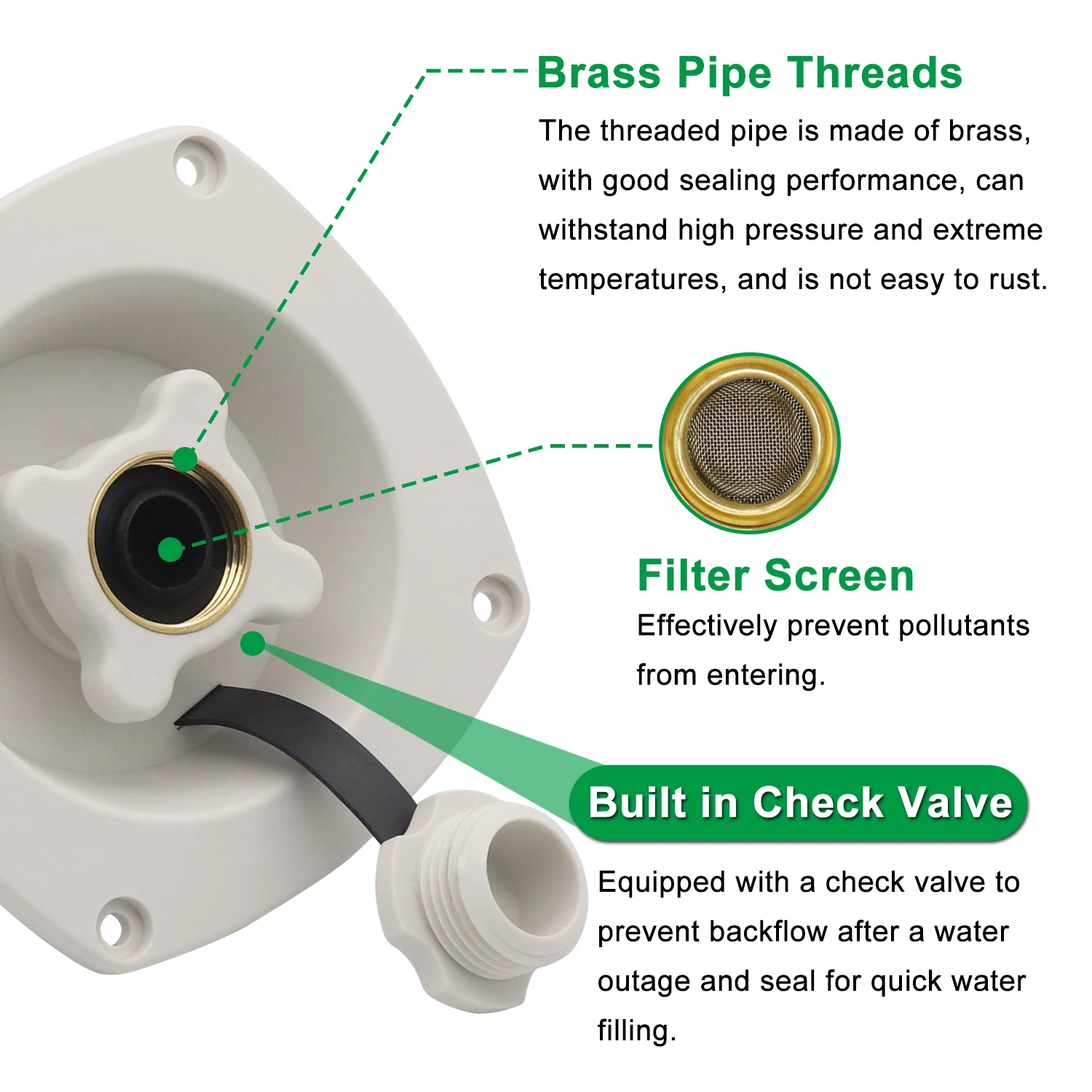 Brass Pipe Threads

The threaded pipe is made of brass, with good sealing performance, can withstand high pressure and extreme temperatures, and is not easy to rust.

Filter Screen

Effectively prevent pollutants from entering.

Built in Check Valve

Equipped with a check valve to prevent backflow after a water outage and seal for quick water filling.