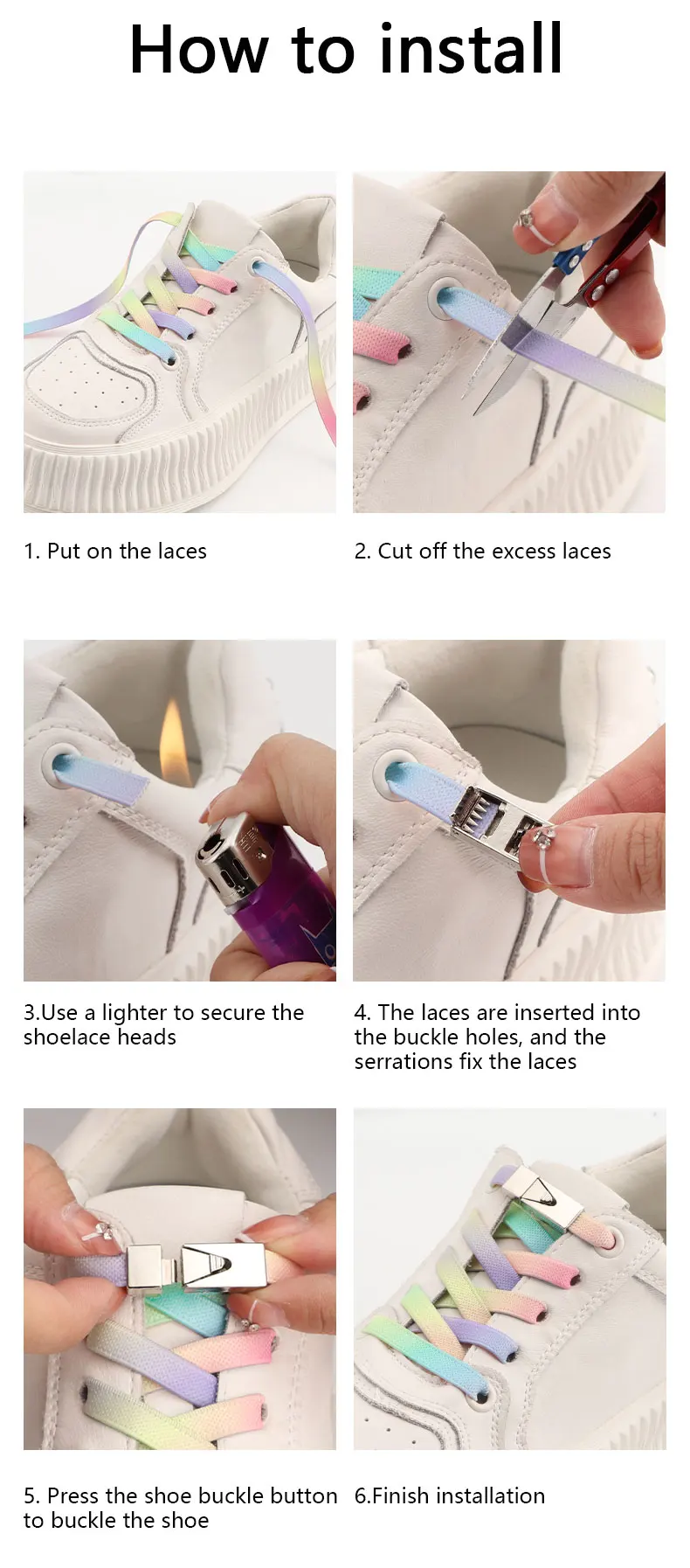 How to install

1. Put on the laces

2. Cut off the excess laces

3.Use a lighter to secure the shoelace heads

4. The laces are inserted into the buckle holes, and the serrations fix the laces

5. Press the shoe buckle button to buckle the shoe

6.Finish installation