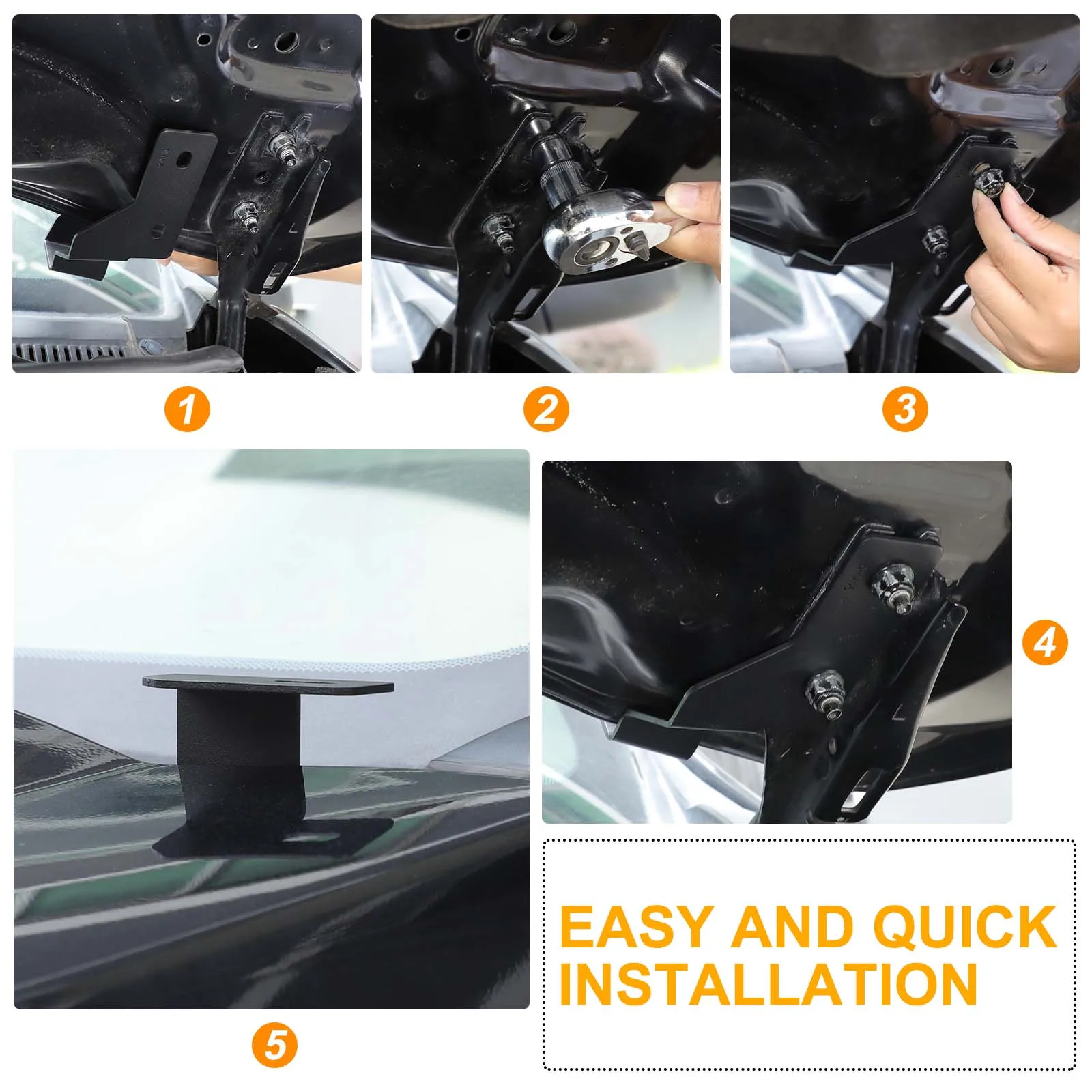 1

2

3

4

5

EASY AND QUICK INSTALLATION