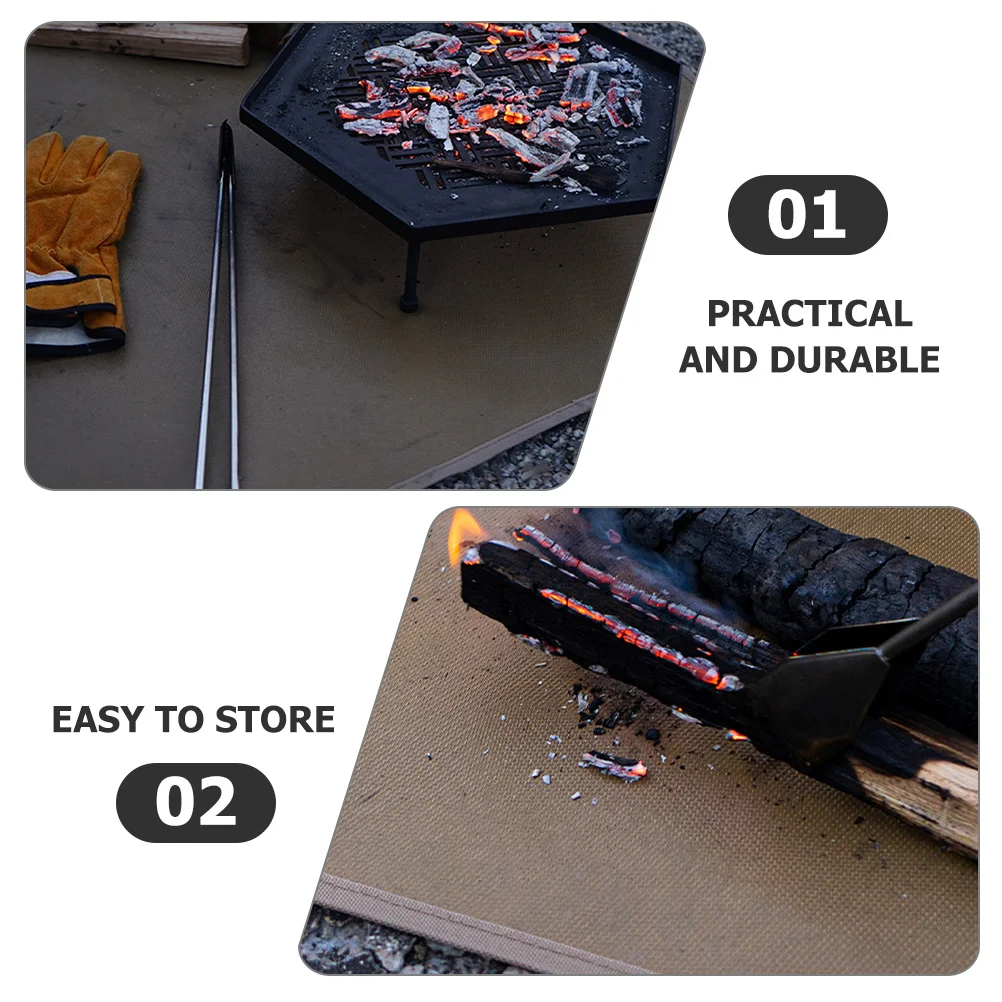 01

PRACTICAL AND DURABLE

EASY TO STORE

02