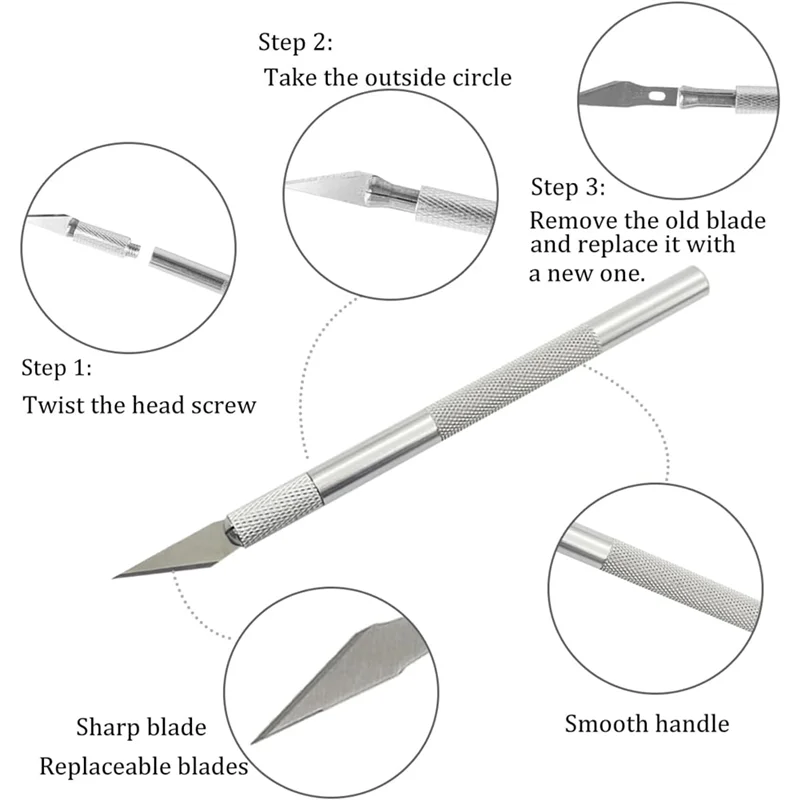 Step 2:
Take the outside circle

Step 3:
Remove the old blade and replace it with a new one.

Step 1:
Twist the head screw

Sharp blade
Replaceable blades

Smooth handle