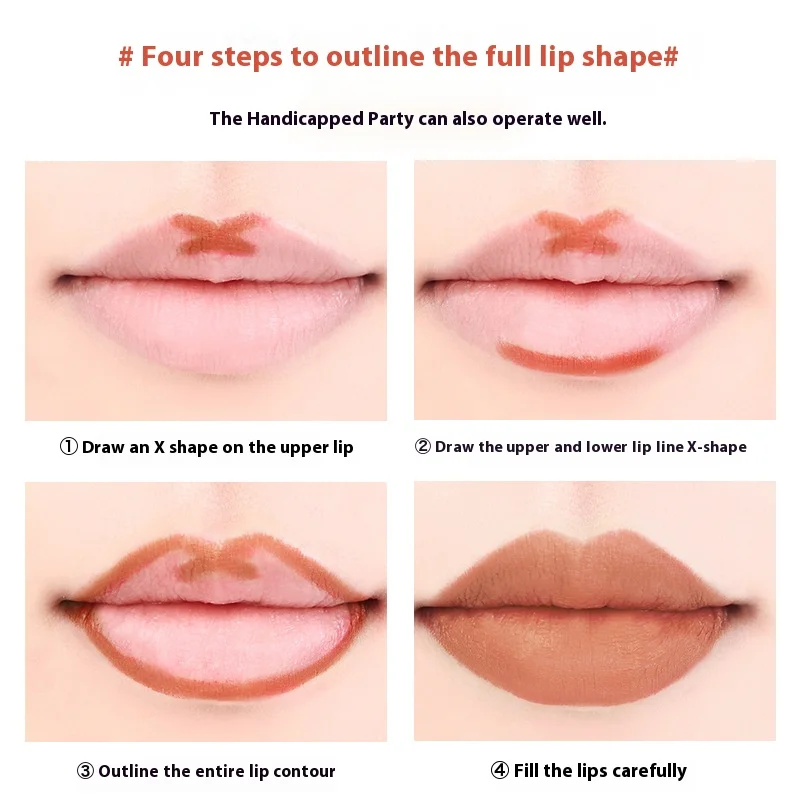 # Four steps to outline the full lip shape#

The Handicapped Party can also operate well.

① Draw an X shape on the upper lip

② Draw the upper and lower lip line X-shape

③ Outline the entire lip contour

④ Fill the lips carefully