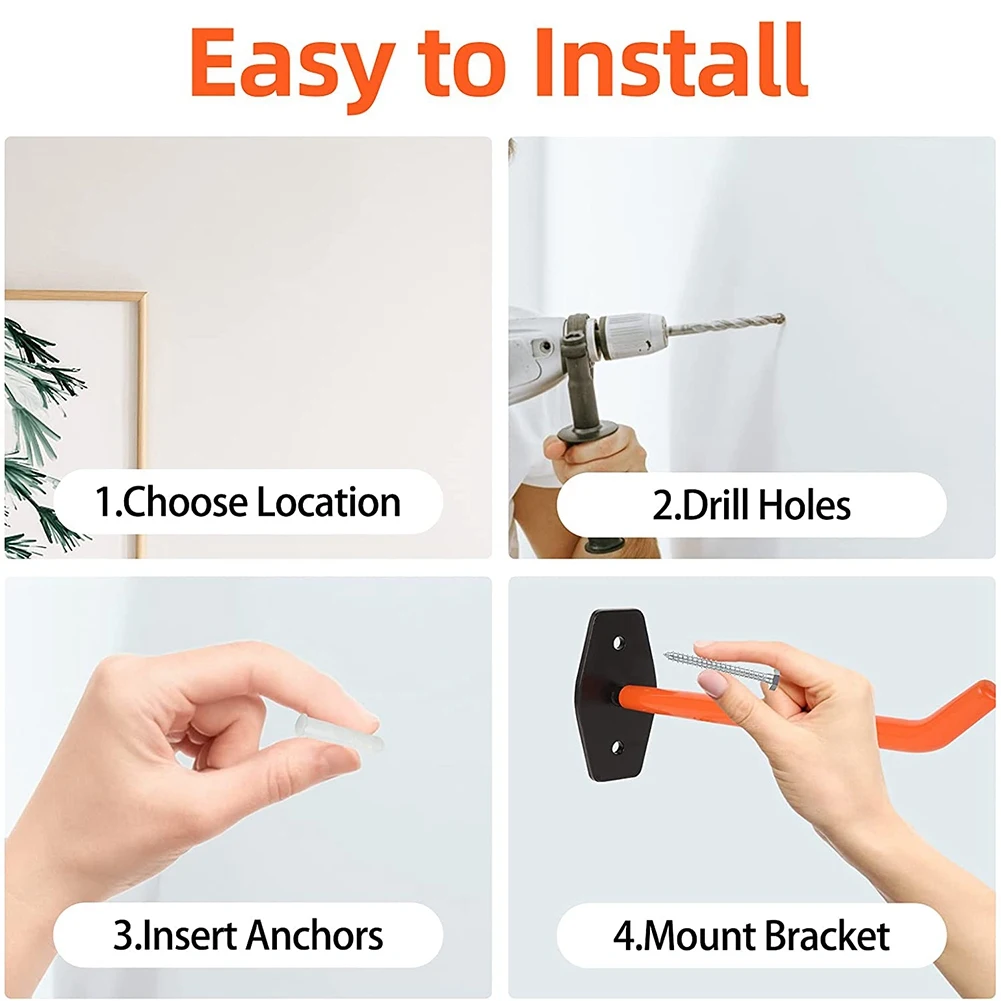 Easy to Install

1.Choose Location

2.Drill Holes

3.Insert Anchors

4.Mount Bracket