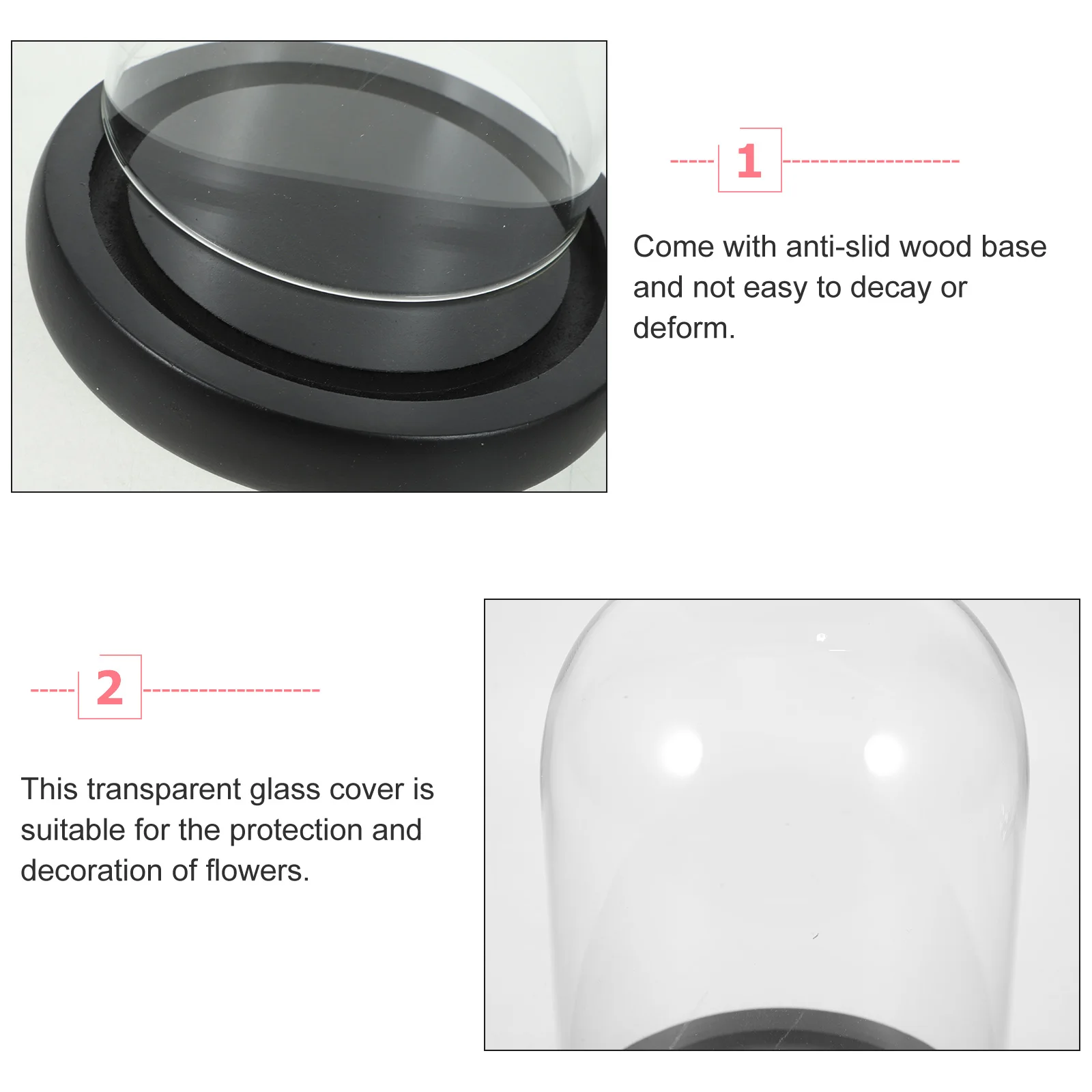 1

Come with anti-slid wood base and not easy to decay or deform.

2

This transparent glass cover is suitable for the protection and decoration of flowers.