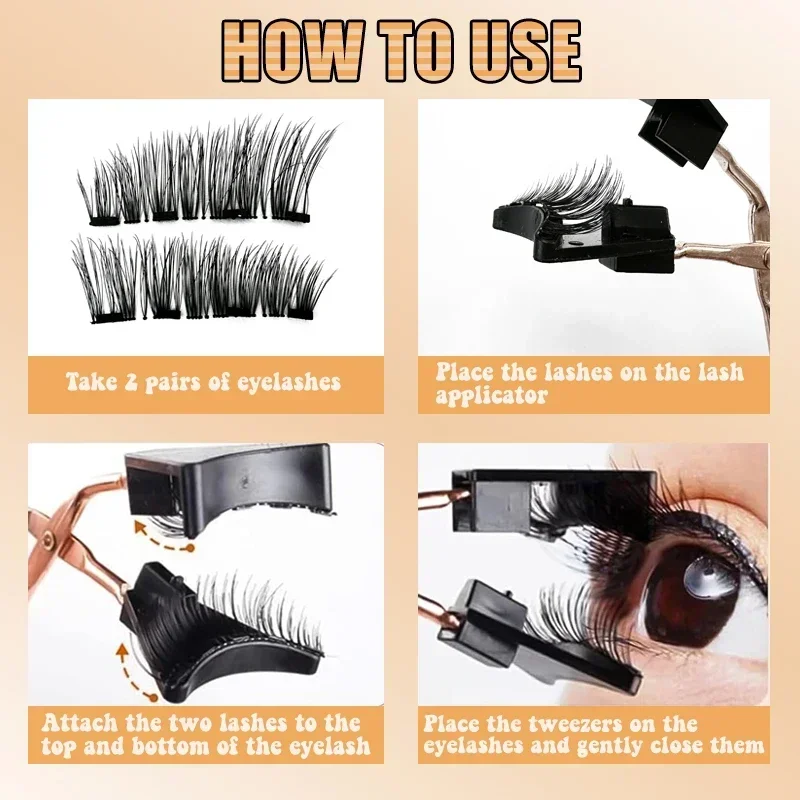 HOW TO USE

Take 2 pairs of eyelashes

Place the lashes on the lash applicator

Attach the two lashes to the top and bottom of the eyelash

Place the tweezers on the eyelashes and gently close them