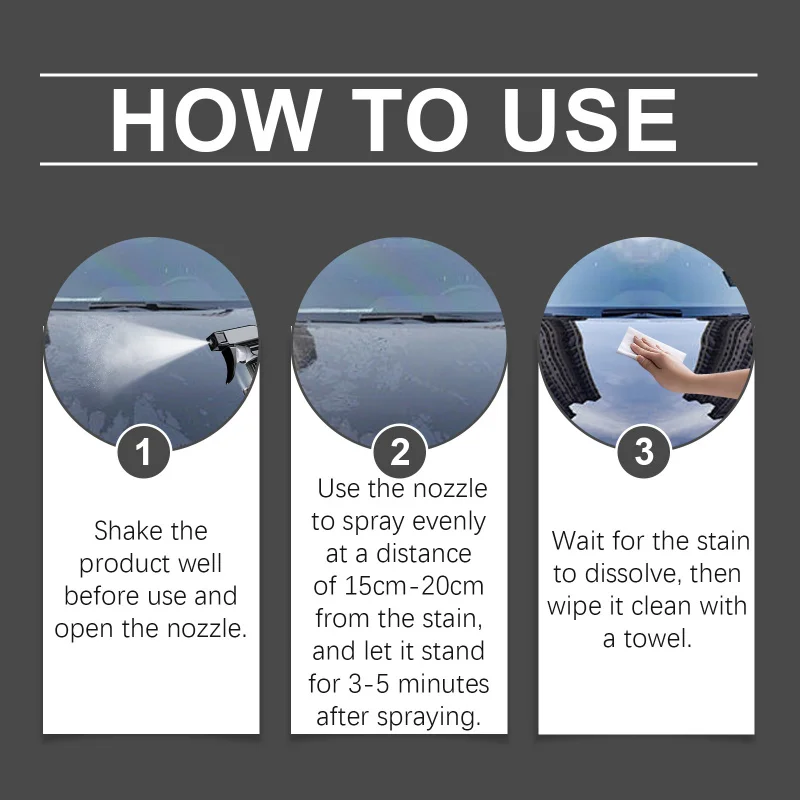 HOW TO USE

1

Shake the product well before use and open the nozzle.

2

Use the nozzle to spray evenly at a distance of 15cm-20cm from the stain, and let it stand for 3-5 minutes after spraying.

3

Wait for the stain to dissolve, then wipe it clean with a towel.