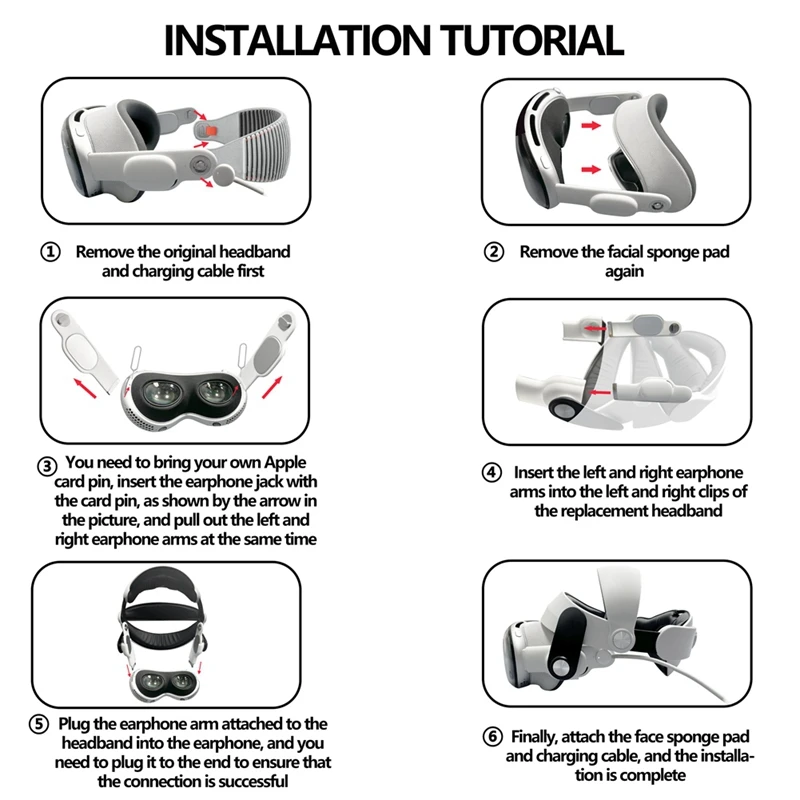 INSTALLATION TUTORIAL

① Remove the original headband and charging cable first

② Remove the facial sponge pad again

③ You need to bring your own Apple card pin, insert the earphone jack with the card pin, as shown by the arrow in the picture, and pull out the left and right earphone arms at the same time

④ Insert the left and right earphone arms into the left and right clips of the replacement headband

⑤ Plug the earphone arm attached to the headband into the earphone, and you need to plug it to the end to ensure that the connection is successful

⑥ Finally, attach the face sponge pad and charging cable, and the installation is complete