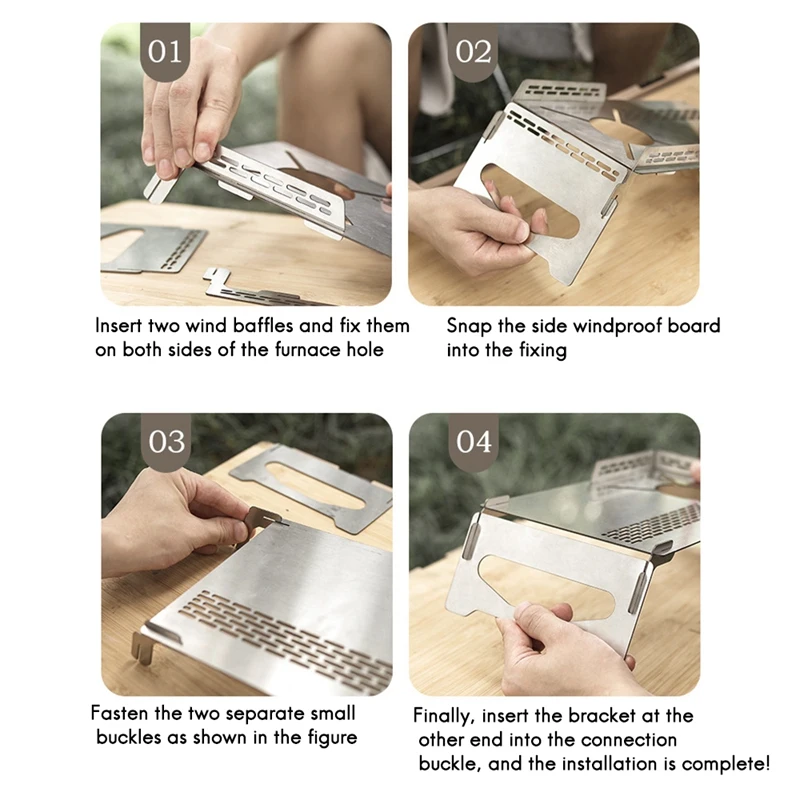 01

Insert two wind baffles and fix them on both sides of the furnace hole

02

Snap the side windproof board into the fixing

03

Fasten the two separate small buckles as shown in the figure

04

Finally, insert the bracket at the other end into the connection buckle, and the installation is complete!