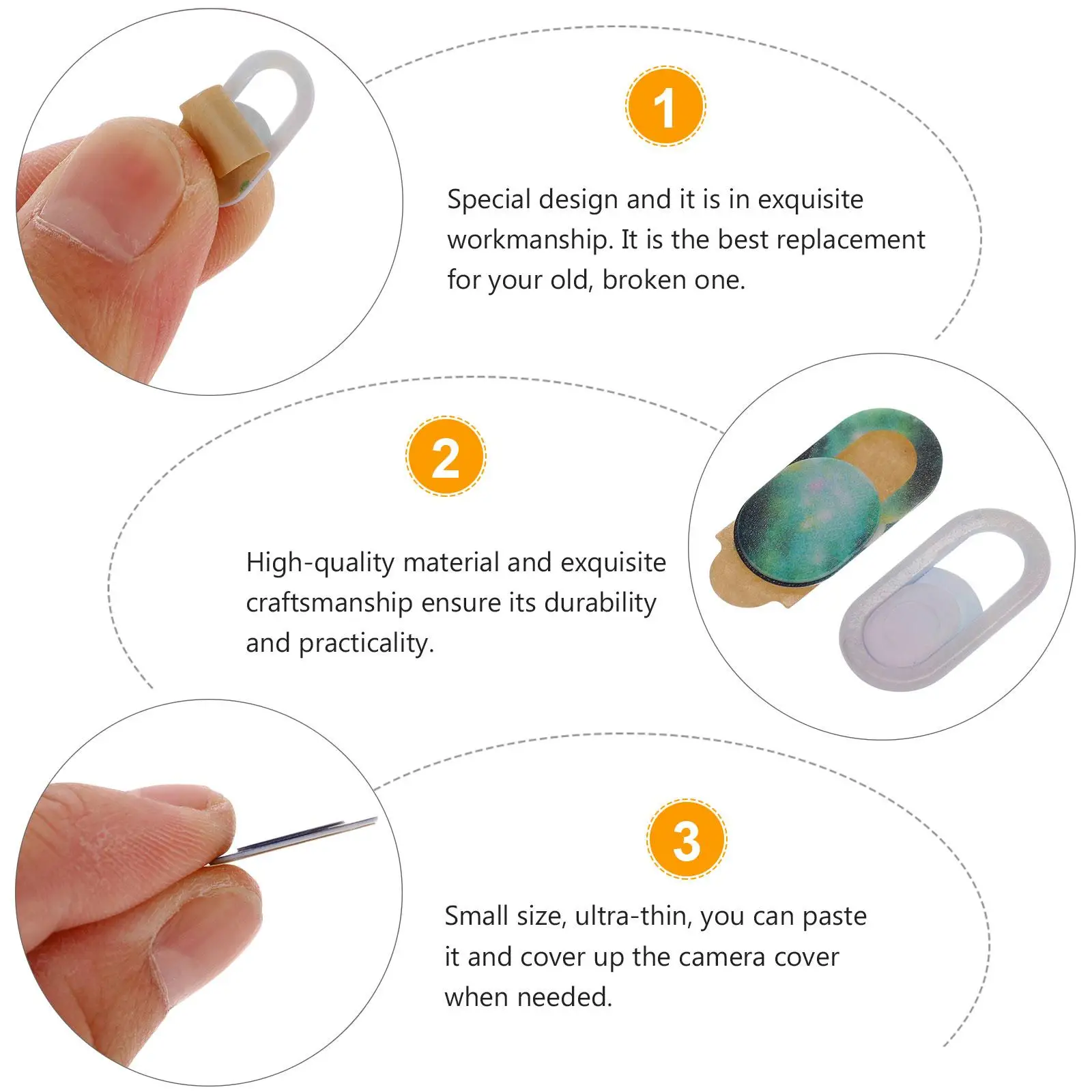 1

Special design and it is in exquisite workmanship. It is the best replacement for your old, broken one.

2

High-quality material and exquisite craftsmanship ensure its durability and practicality.

3

Small size, ultra-thin, you can paste it and cover up the camera cover when needed.