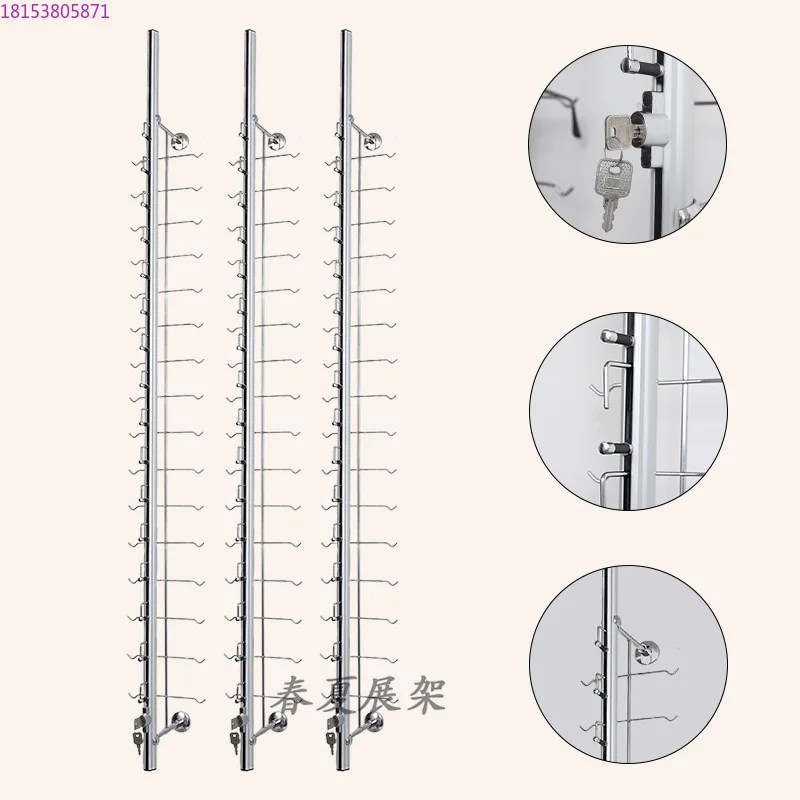 18153805871

春夏展架