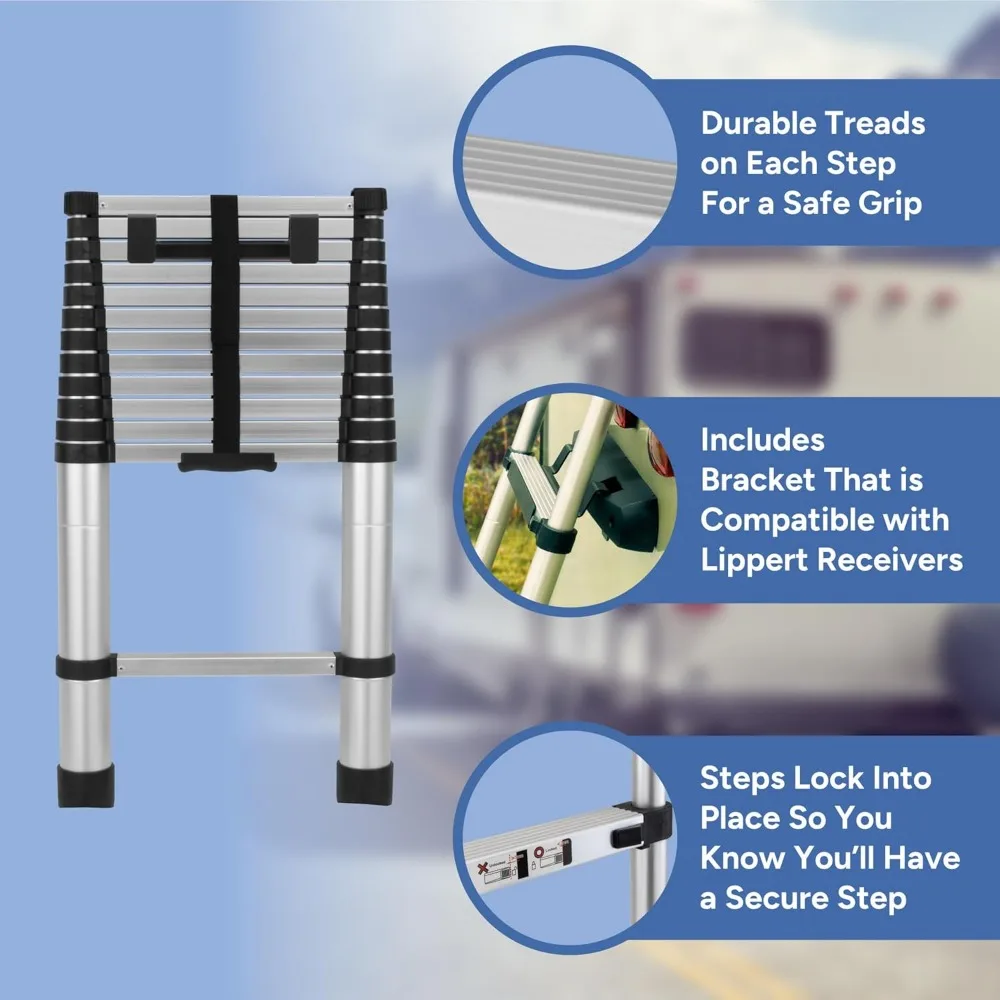 Durable Treads on Each Step For a Safe Grip

Includes Bracket That is Compatible with Lippert Receivers

Steps Lock Into Place So You Know You'll Have a Secure Step