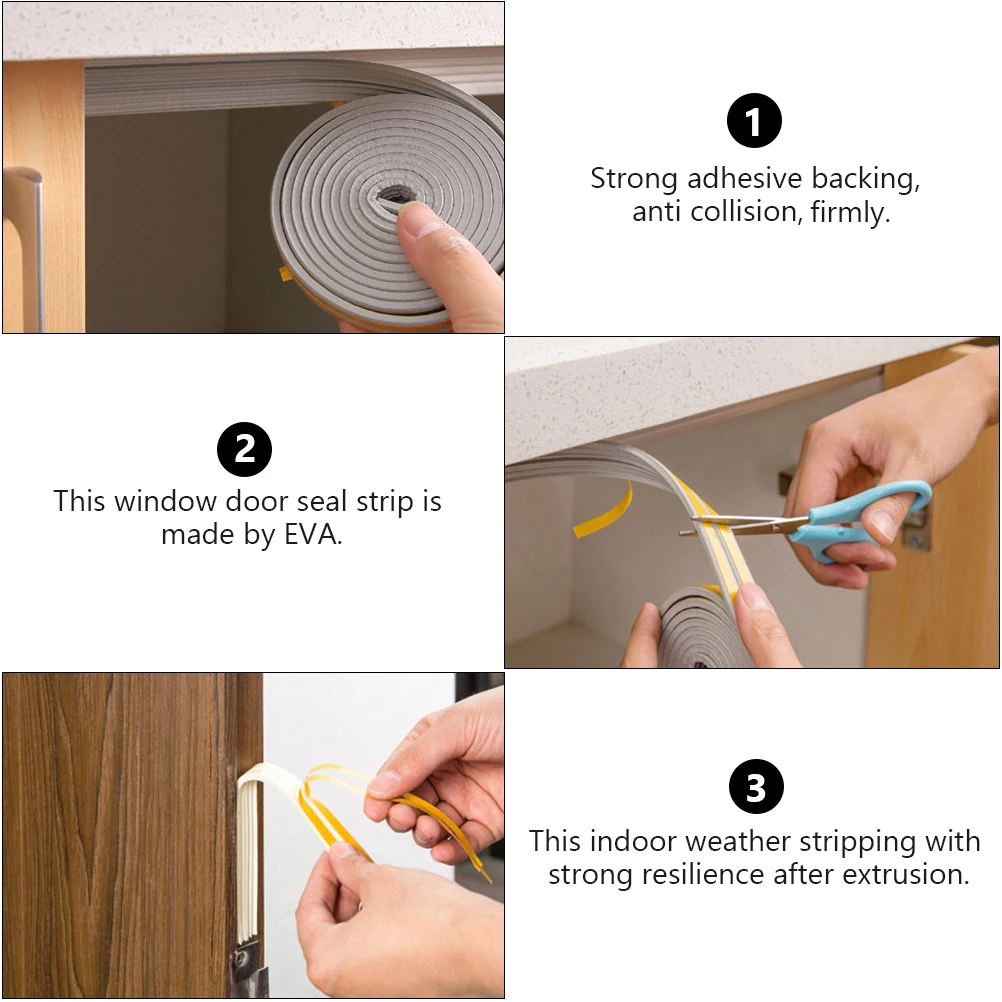 1
Strong adhesive backing, anti collision, firmly.

2
This window door seal strip is made by EVA.

3
This indoor weather stripping with strong resilience after extrusion.