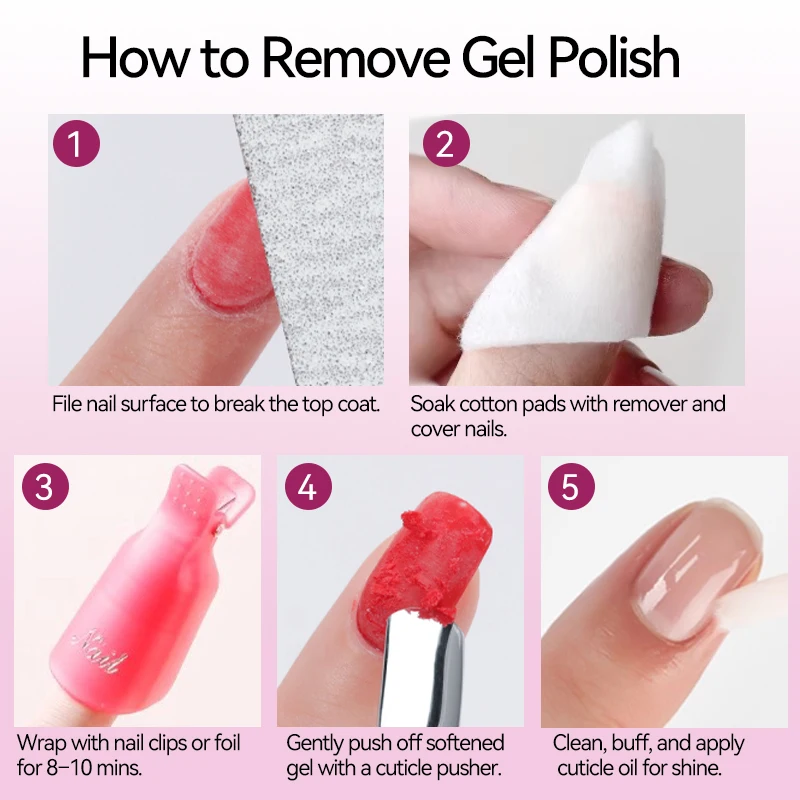 How to Remove Gel Polish

1

File nail surface to break the top coat.

2

Soak cotton pads with remover and cover nails.

3

Nail

Wrap with nail clips or foil for 8–10 mins.

4

Gently push off softened gel with a cuticle pusher.

5

Clean, buff, and apply cuticle oil for shine.