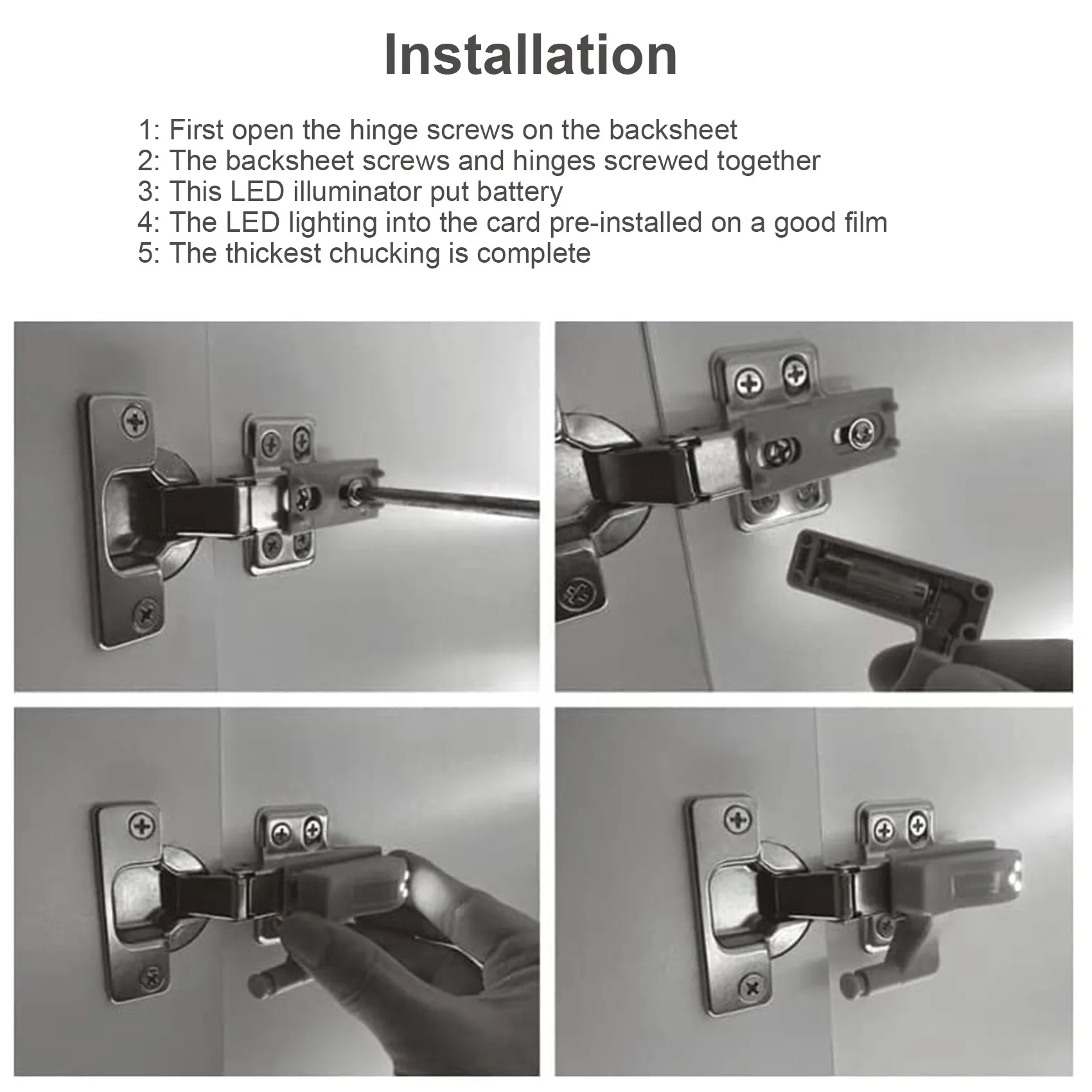 Installation

1: First open the hinge screws on the backsheet
2: The backsheet screws and hinges screwed together
3: This LED illuminator put battery
4: The LED lighting into the card pre-installed on a good film
5: The thickest chucking is complete