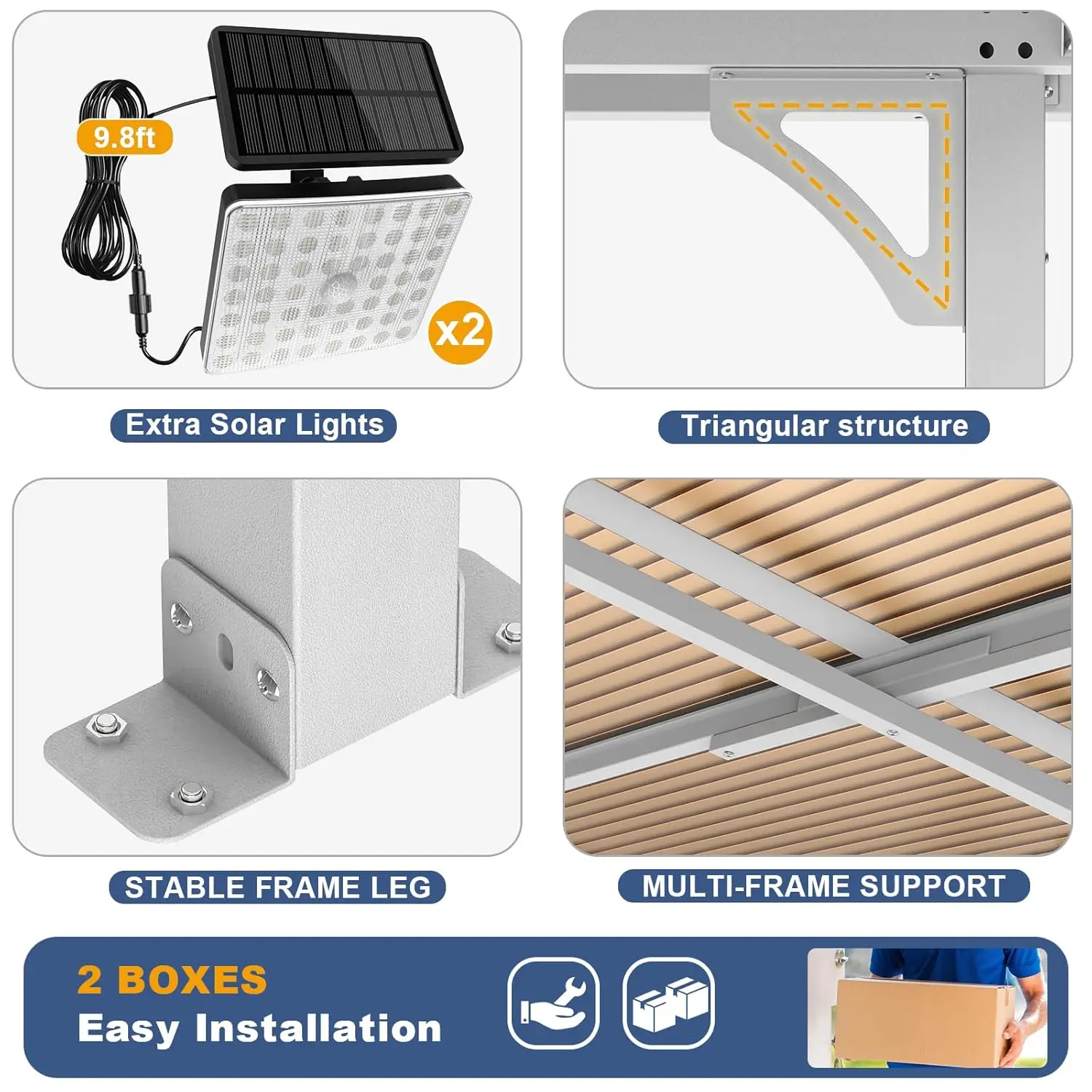 9.8ft

x2

Extra Solar Lights

Triangular structure

STABLE FRAME LEG

MULTI-FRAME SUPPORT

2 BOXES
Easy Installation