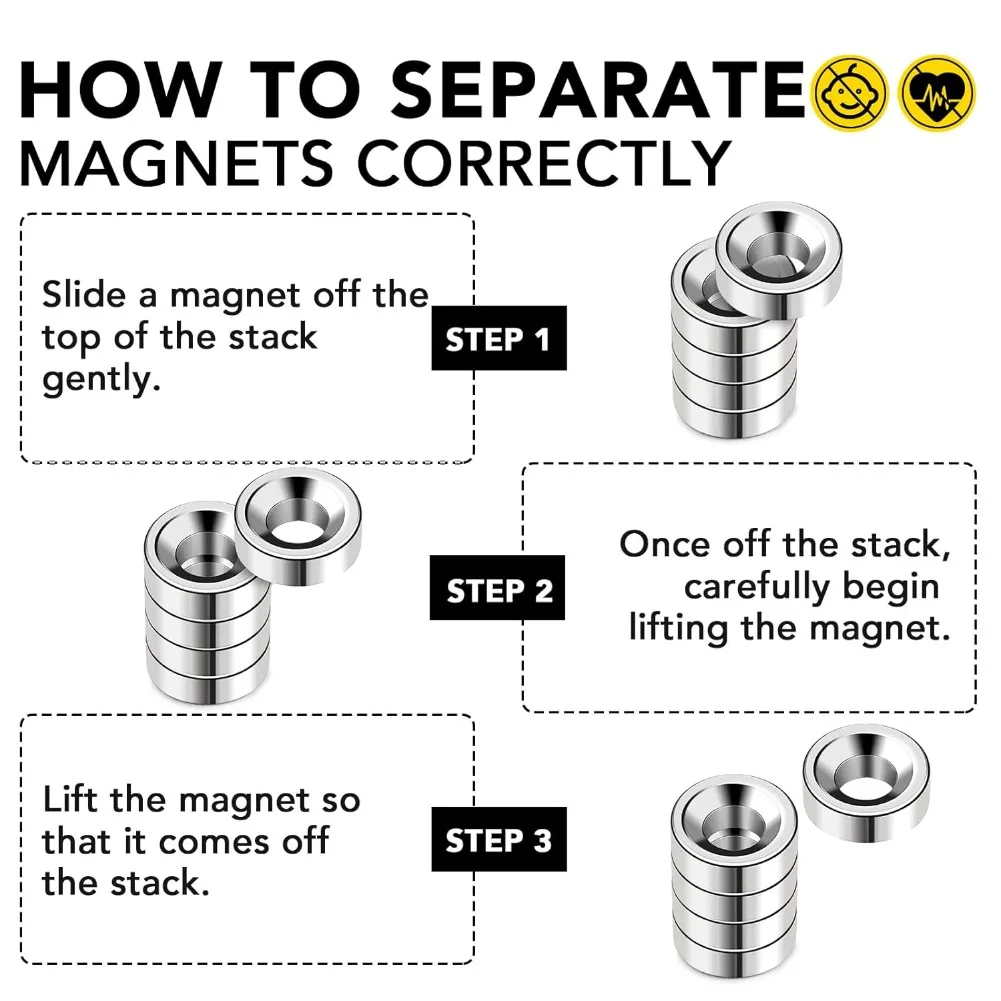 HOW TO SEPARATE MAGNETS CORRECTLY

Slide a magnet off the top of the stack gently.

STEP 1

STEP 2

Once off the stack, carefully begin lifting the magnet.

Lift the magnet so that it comes off the stack.

STEP 3